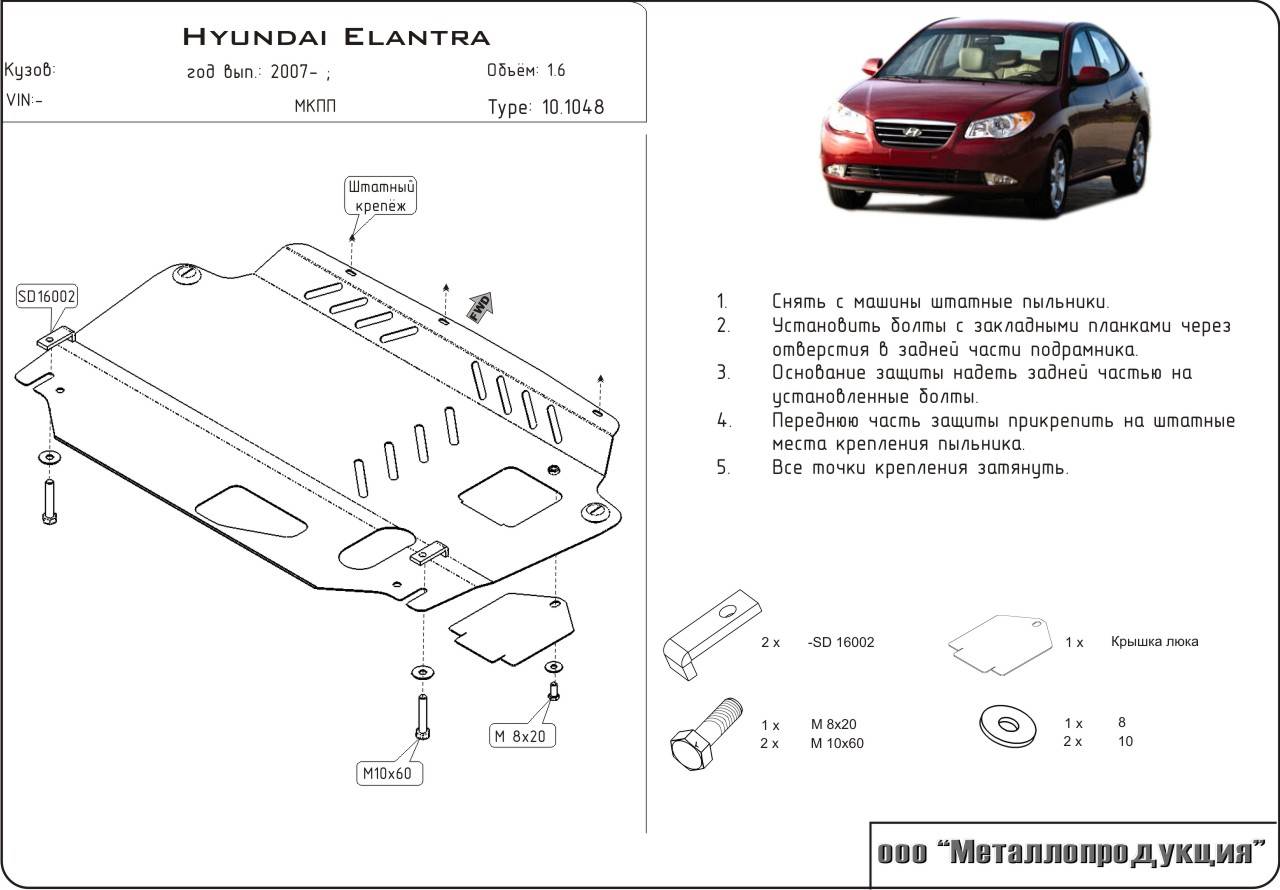 HYUNDAI ELANTRA

Кузов:
год вып.: 2007- ;
Объём: 1.6

VIN:-
МКПП
Type: 10.1048

Штатный крепёж

SD16002

FWD

M 8x20

M10x60

1. Снять с машины штатные пыльники.
2. Установить болты с закладными планками через отверстия в задней части подрамника.
3. Основание защиты надеть задней частью на установленные болты.
4. Переднюю часть защиты прикрепить на штатные места крепления пыльника.
5. Все точки крепления затянуть.

2 x -SD 16002

1 x Крышка люка

1 x M 8x20
2 x M 10x60

1 x 8
2 x 10

ооо "Металлопродукция"