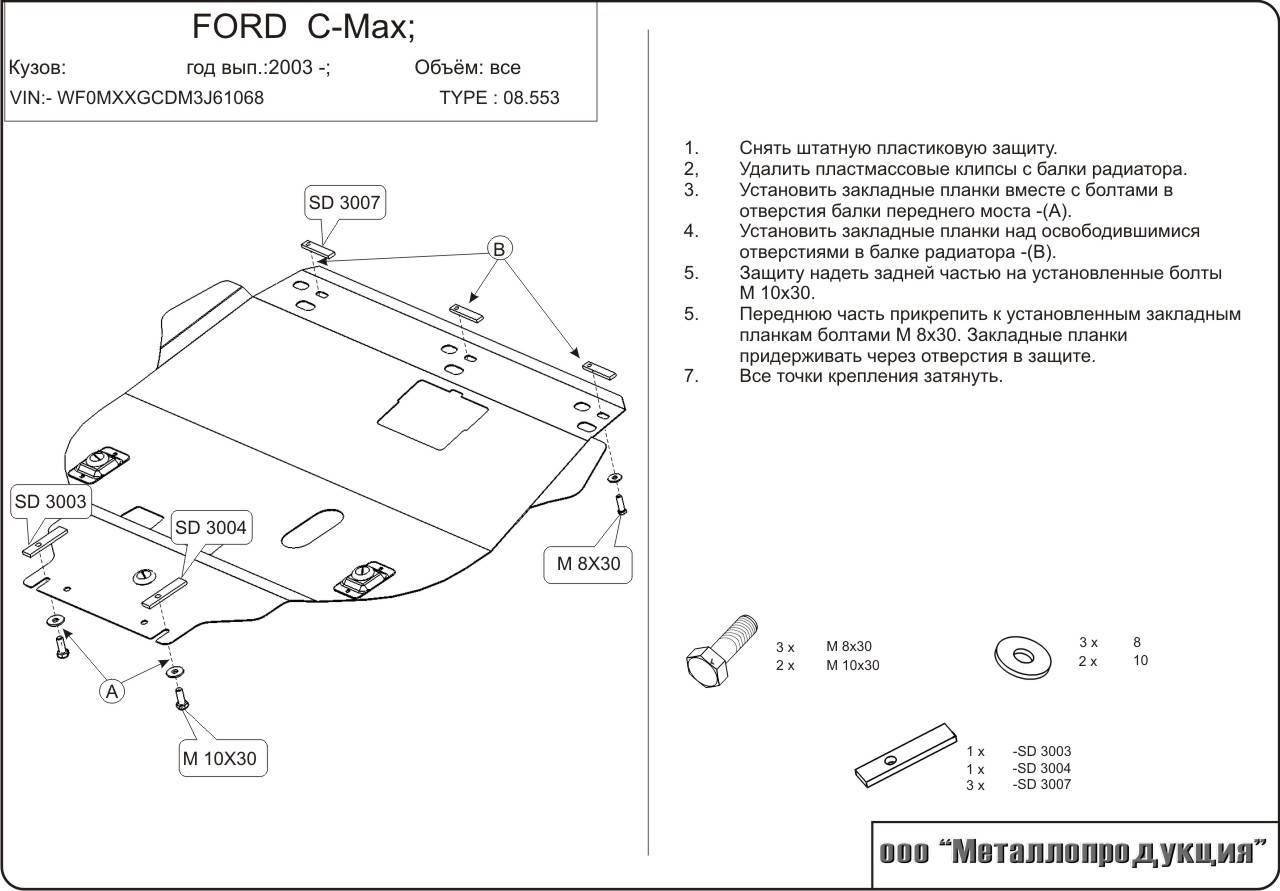 FORD C-Max;

Кузов: год вып.:2003 -; Объём: все

VIN:- WF0MXXGCDM3J61068 TYPE : 08.553

SD 3007

B

SD 3003

SD 3004

M 8X30

A

M 10X30

1. Снять штатную пластиковую защиту.
2, Удалить пластмассовые клипсы с балки радиатора.
3. Установить закладные планки вместе с болтами в отверстия балки переднего моста -(A).
4. Установить закладные планки над освободившимися отверстиями в балке радиатора -(B).
5. Защиту надеть задней частью на установленные болты M 10x30.
5. Переднюю часть прикрепить к установленным закладным планкам болтами M 8x30. Закладные планки придерживать через отверстия в защите.
7. Все точки крепления затянуть.

3 x M 8x30
2 x M 10x30

3 x 8
2 x 10

1 x -SD 3003
1 x -SD 3004
3 x -SD 3007

ооо "Металлопродукция"