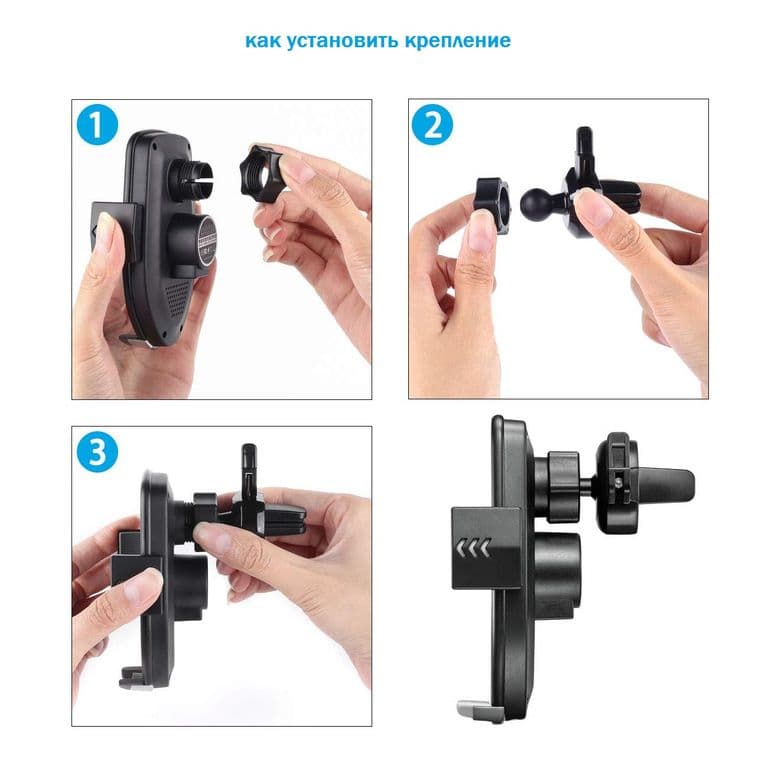 как установить крепление

1

2

3