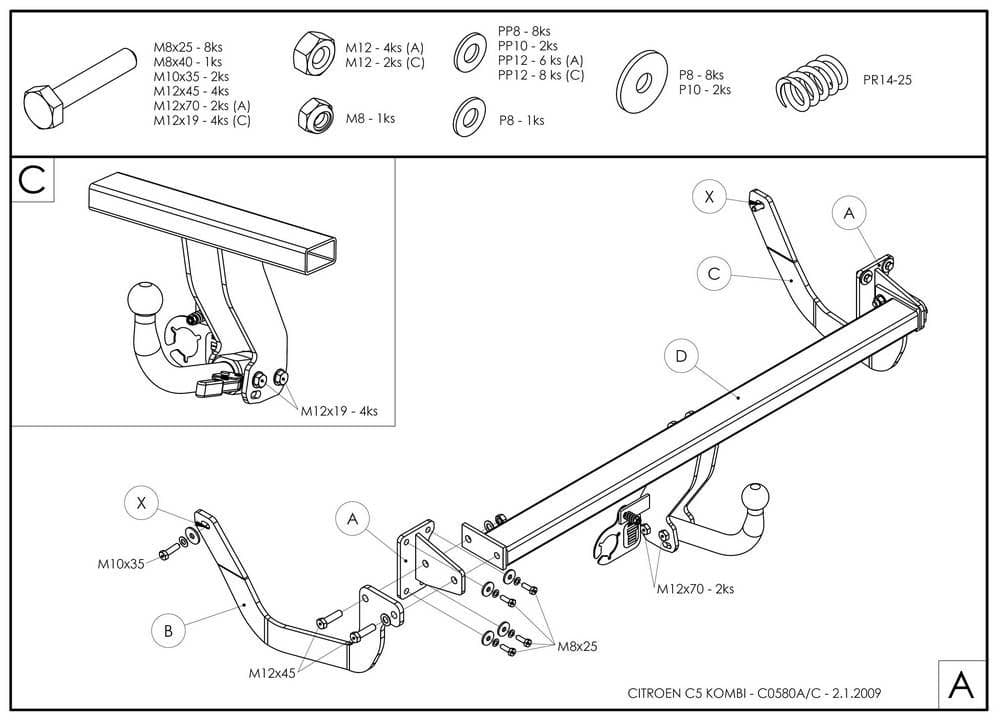 M8x25 - 8ks
M8x40 - 1ks
M10x35 - 2ks
M12x45 - 4ks
M12x70 - 2ks (A)
M12x19 - 4ks (C)

M12 - 4ks (A)
M12 - 2ks (C)

M8 - 1ks

PP8 - 8ks
PP10 - 2ks
PP12 - 6 ks (A)
PP12 - 8 ks (C)

P8 - 1ks

P8 - 8ks
P10 - 2ks

PR14-25

C

M12x19 - 4ks

X
A
C
D

X
A
M10x35
B
M12x45
M8x25
M12x70 - 2ks

CITROEN C5 KOMBI - C0580A/C - 2.1.2009

A