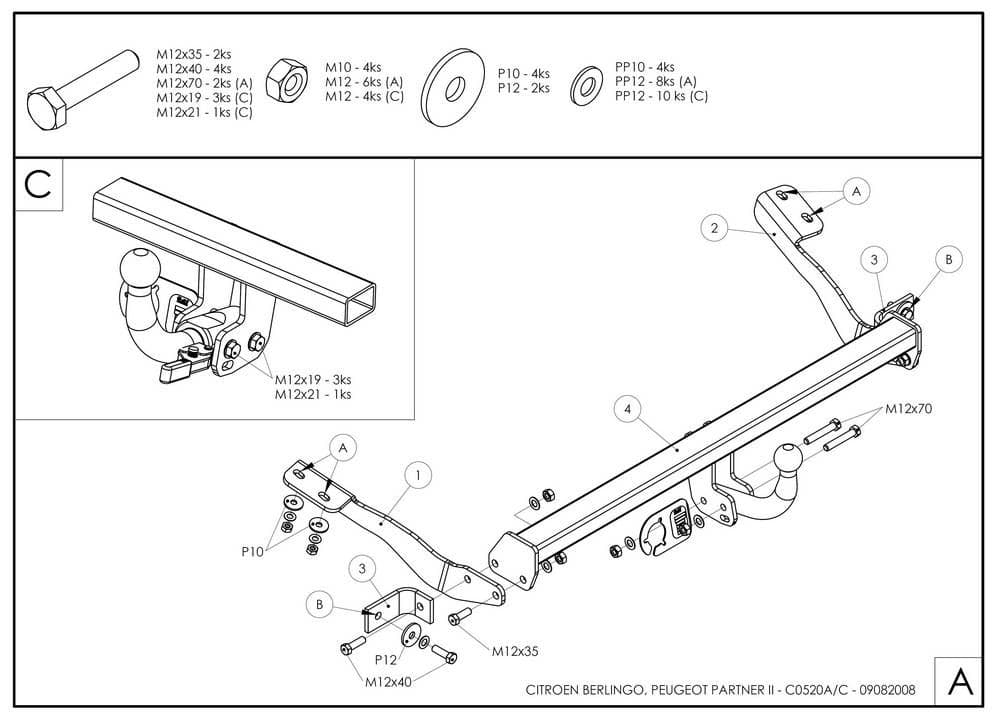 M12x35 - 2ks
M12x40 - 4ks
M12x70 - 2ks (A)
M12x19 - 3ks (C)
M12x21 - 1ks (C)

M10 - 4ks
M12 - 6ks (A)
M12 - 4ks (C)

P10 - 4ks
P12 - 2ks

PP10 - 4ks
PP12 - 8ks (A)
PP12 - 10 ks (C)

C

M12x19 - 3ks
M12x21 - 1ks

A
2
3
B
4
M12x70
A
1
P10
3
B
P12
M12x35
M12x40

CITROEN BERLINGO, PEUGEOT PARTNER II - C0520A/C - 09082008

A