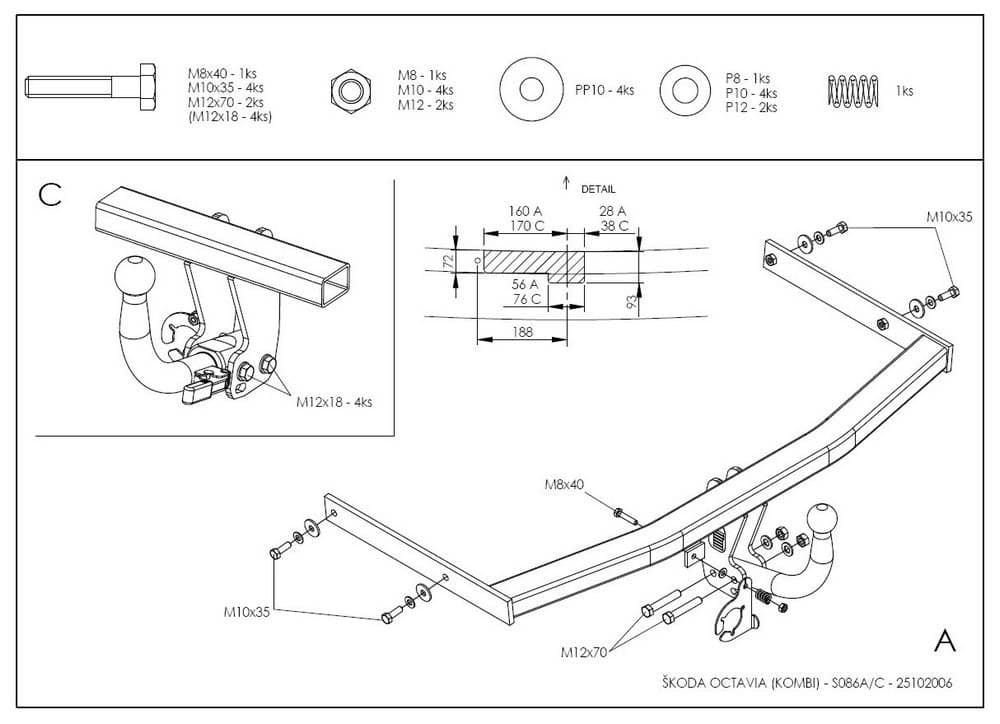 M8x40 - 1ks
M10x35 - 4ks
M12x70 - 2ks
(M12x18 - 4ks)

M8 - 1ks
M10 - 4ks
M12 - 2ks

PP10 - 4ks

P8 - 1ks
P10 - 4ks
P12 - 2ks

1ks

C

M12x18 - 4ks

DETAIL

160 A
170 C
28 A
38 C
72
56 A
76 C
93
188

M10x35

M8x40

M10x35

M12x70

A

ŠKODA OCTAVIA (KOMBI) - S086A/C - 25102006