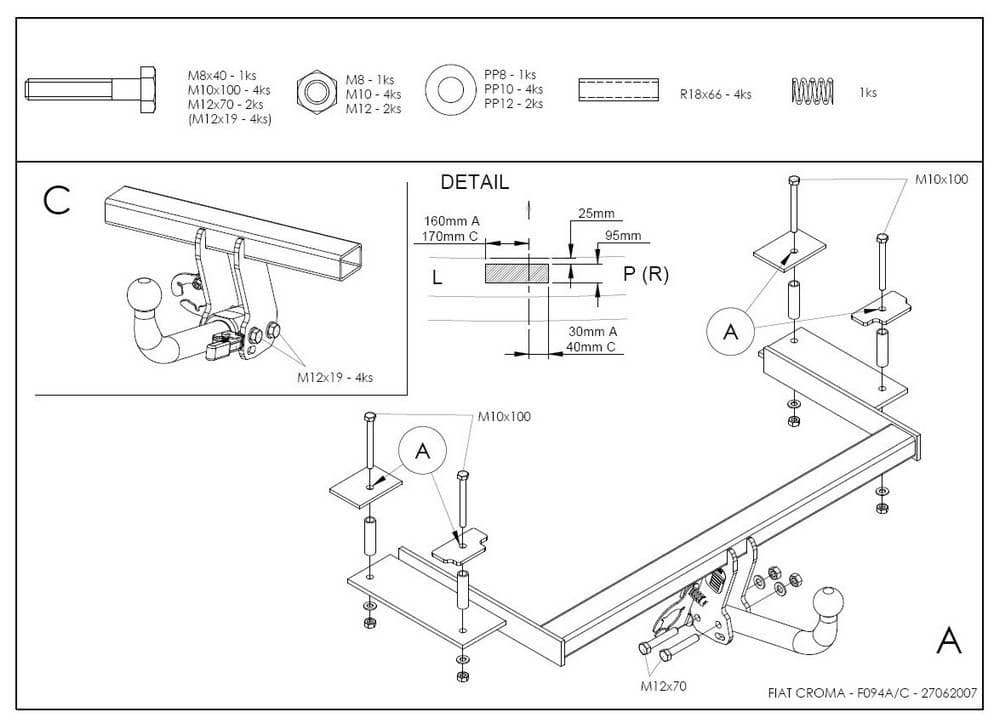 M8x40 - 1ks
M10x100 - 4ks
M12x70 - 2ks
(M12x19 - 4ks)

M8 - 1ks
M10 - 4ks
M12 - 2ks

PP8 - 1ks
PP10 - 4ks
PP12 - 2ks

R18x66 - 4ks

1ks

C

M12x19 - 4ks

DETAIL

160mm A
170mm C

25mm

95mm

L

P (R)

30mm A
40mm C

M10x100

A

M10x100

A

M12x70

A

FIAT CROMA - F094A/C - 27062007