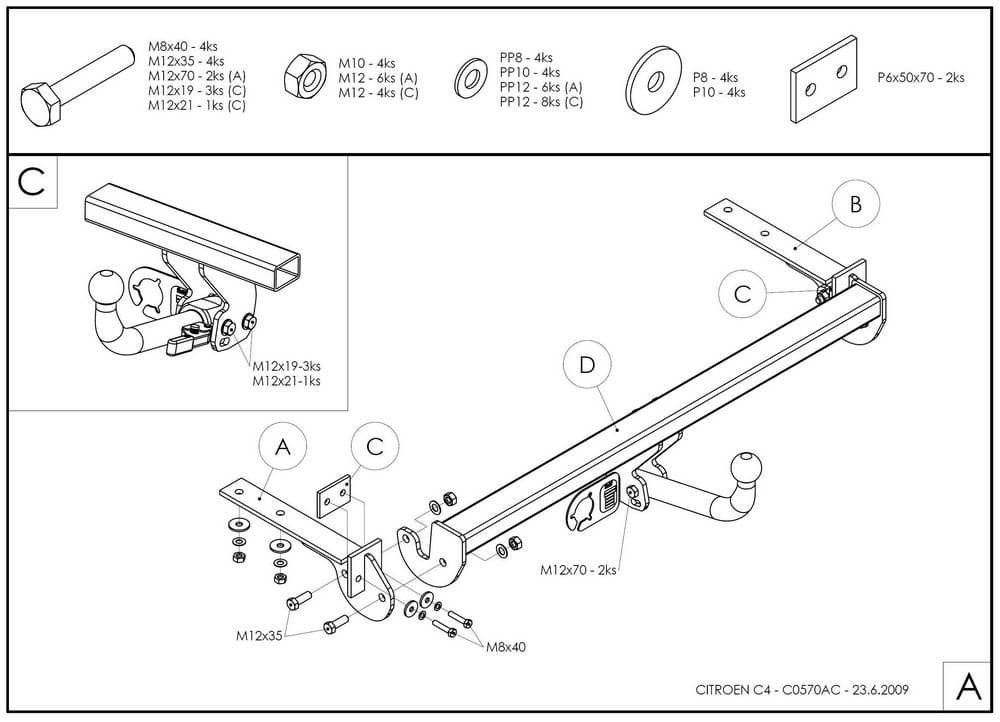 M8x40 - 4ks
M12x35 - 4ks
M12x70 - 2ks (A)
M12x19 - 3ks (C)
M12x21 - 1ks (C)

M10 - 4ks
M12 - 6ks (A)
M12 - 4ks (C)

PP8 - 4ks
PP10 - 4ks
PP12 - 6ks (A)
PP12 - 8ks (C)

P8 - 4ks
P10 - 4ks

P6x50x70 - 2ks

C

M12x19-3ks
M12x21-1ks

B

C

D

A

C

M12x70 - 2ks

M12x35

M8x40

CITROEN C4 - C0570AC - 23.6.2009

A