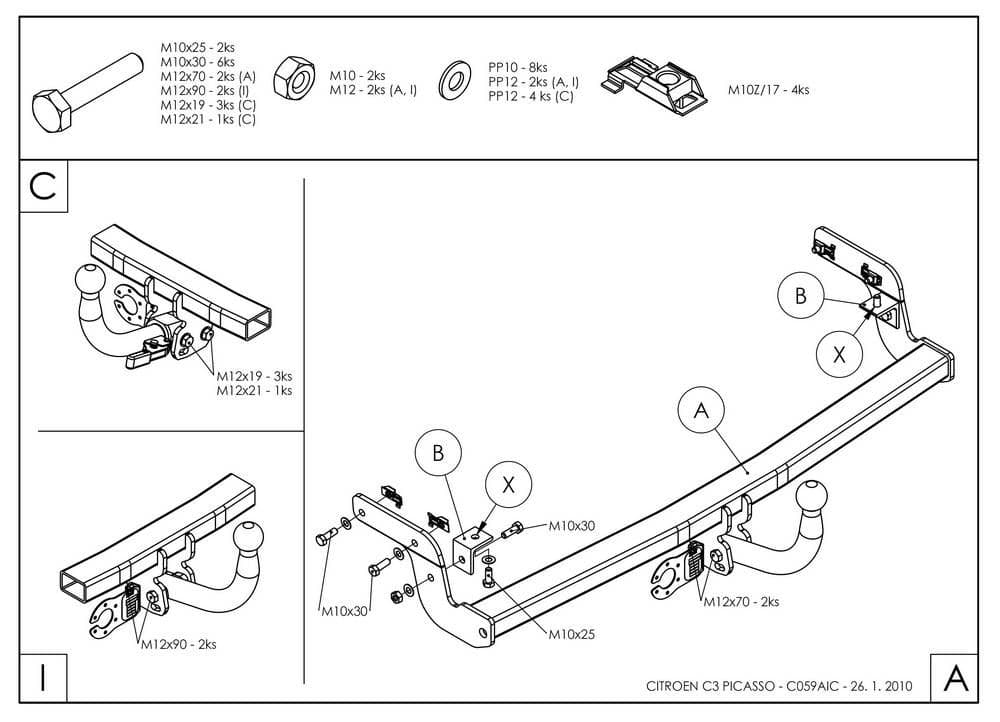 M10x25 - 2ks
M10x30 - 6ks
M12x70 - 2ks (A)
M12x90 - 2ks (I)
M12x19 - 3ks (C)
M12x21 - 1ks (C)

M10 - 2ks
M12 - 2ks (A, I)

PP10 - 8ks
PP12 - 2ks (A, I)
PP12 - 4 ks (C)

M10Z/17 - 4ks

C

M12x19 - 3ks
M12x21 - 1ks

M12x90 - 2ks

I

B

X

A

B

X

M10x30

M10x30

M10x25

M12x70 - 2ks

CITROEN C3 PICASSO - C059AIC - 26. 1. 2010

A