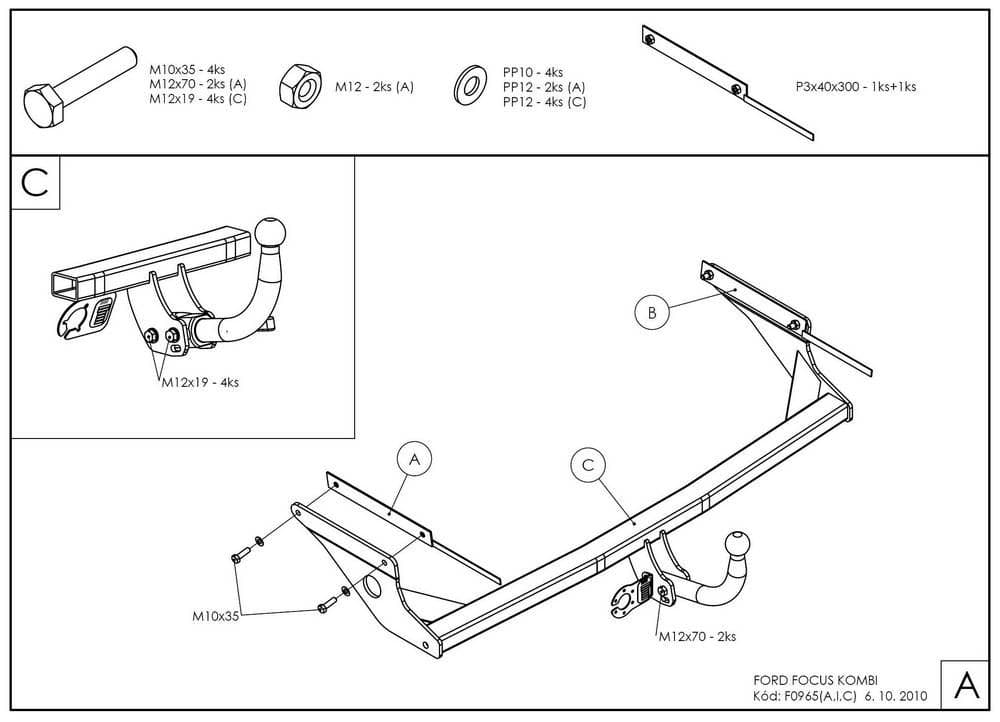 M10x35 - 4ks
M12x70 - 2ks (A)
M12x19 - 4ks (C)

M12 - 2ks (A)

PP10 - 4ks
PP12 - 2ks (A)
PP12 - 4ks (C)

P3x40x300 - 1ks+1ks

C

M12x19 - 4ks

B

A

C

M10x35

M12x70 - 2ks

FORD FOCUS KOMBI
Kód: F0965(A.I.C) 6. 10. 2010

A