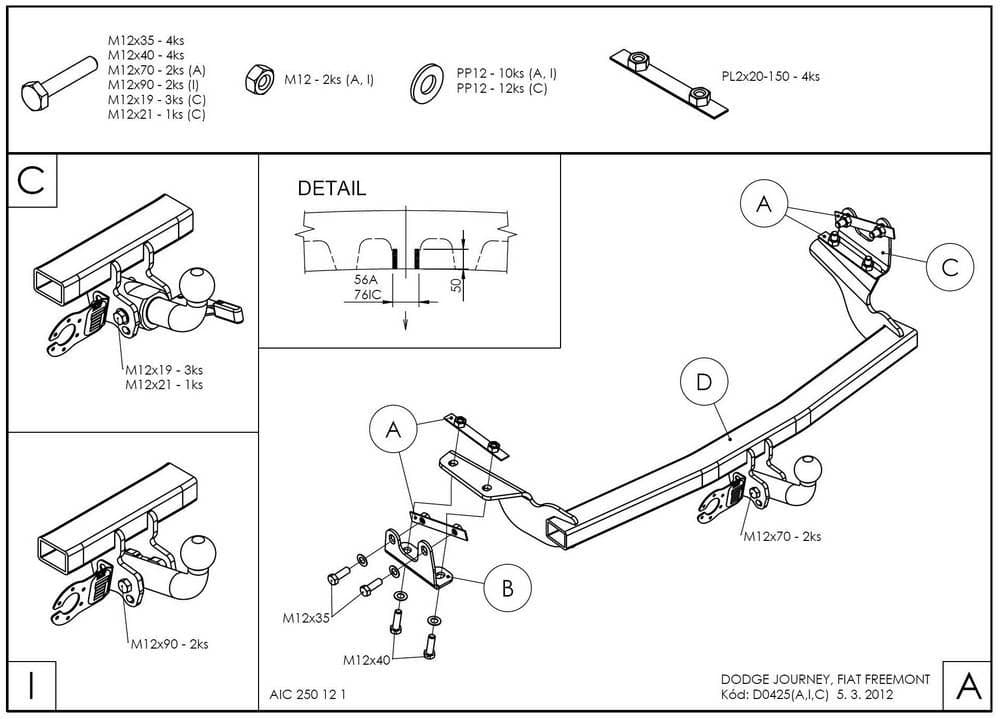 M12x35 - 4ks
M12x40 - 4ks
M12x70 - 2ks (A)
M12x90 - 2ks (I)
M12x19 - 3ks (C)
M12x21 - 1ks (C)

M12 - 2ks (A, I)

PP12 - 10ks (A, I)
PP12 - 12ks (C)

PL2x20-150 - 4ks

C

M12x19 - 3ks
M12x21 - 1ks

DETAIL

56A
76IC
50

A

C

D

A

B

M12x70 - 2ks

M12x35

M12x40

M12x90 - 2ks

I

AIC 250 12 1

DODGE JOURNEY, FIAT FREEMONT
Kód: D0425(A,I,C) 5. 3. 2012

A