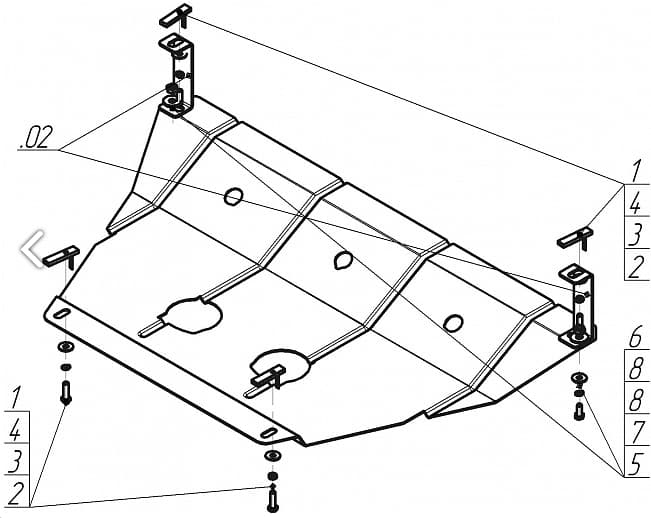 .02

1
4
3
2

6
8
8
7
5

1
4
3
2