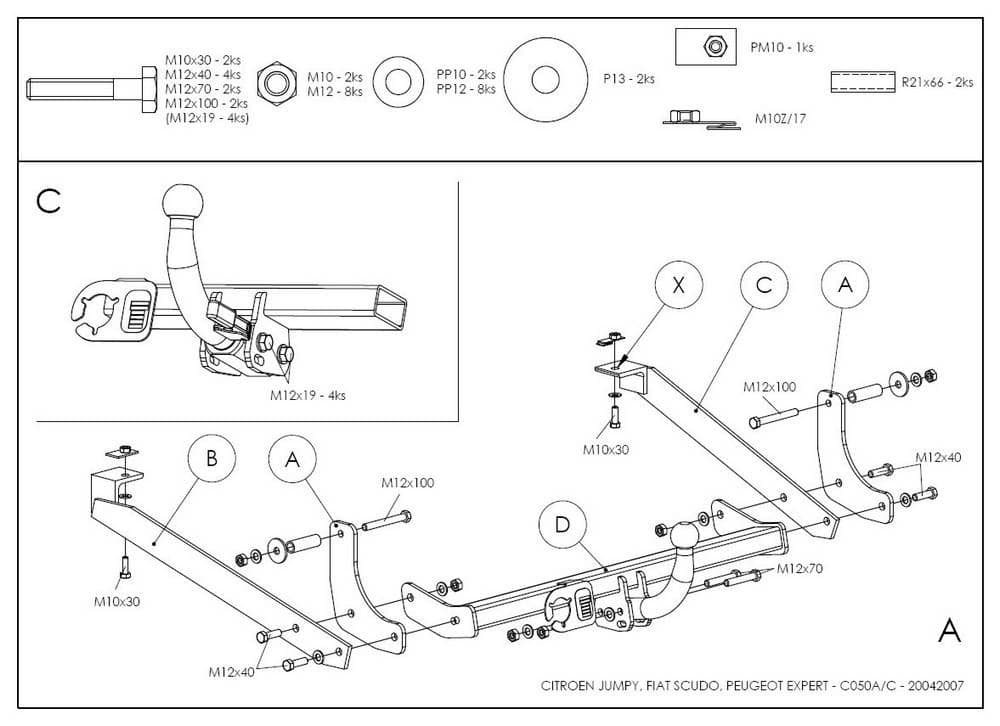 M10x30 - 2ks
M12x40 - 4ks
M12x70 - 2ks
M12x100 - 2ks
(M12x19 - 4ks)

M10 - 2ks
M12 - 8ks

PP10 - 2ks
PP12 - 8ks

P13 - 2ks

PM10 - 1ks

M10Z/17

R21x66 - 2ks

C

M12x19 - 4ks

X C A

M12x100

M10x30

M12x40

B A

M12x100

D

M12x70

M10x30

M12x40

A

CITROEN JUMPY, FIAT SCUDO, PEUGEOT EXPERT - C050A/C - 20042007