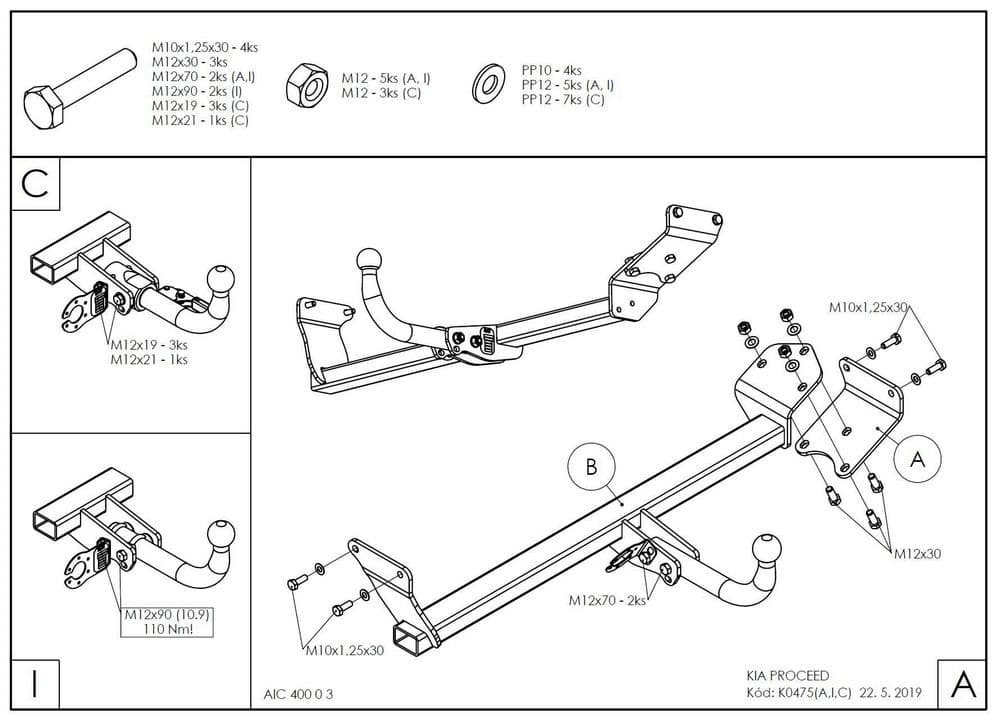 M10x1,25x30 - 4ks
M12x30 - 3ks
M12x70 - 2ks (A,I)
M12x90 - 2ks (I)
M12x19 - 3ks (C)
M12x21 - 1ks (C)

M12 - 5ks (A, I)
M12 - 3ks (C)

PP10 - 4ks
PP12 - 5ks (A, I)
PP12 - 7ks (C)

C

M12x19 - 3ks
M12x21 - 1ks

M12x90 (10.9)
110 Nm!

I

AIC 400 0 3

M10x1,25x30

A

B

M12x30

M12x70 - 2ks

M10x1,25x30

KIA PROCEED
Kód: K0475(A,I,C) 22. 5. 2019

A