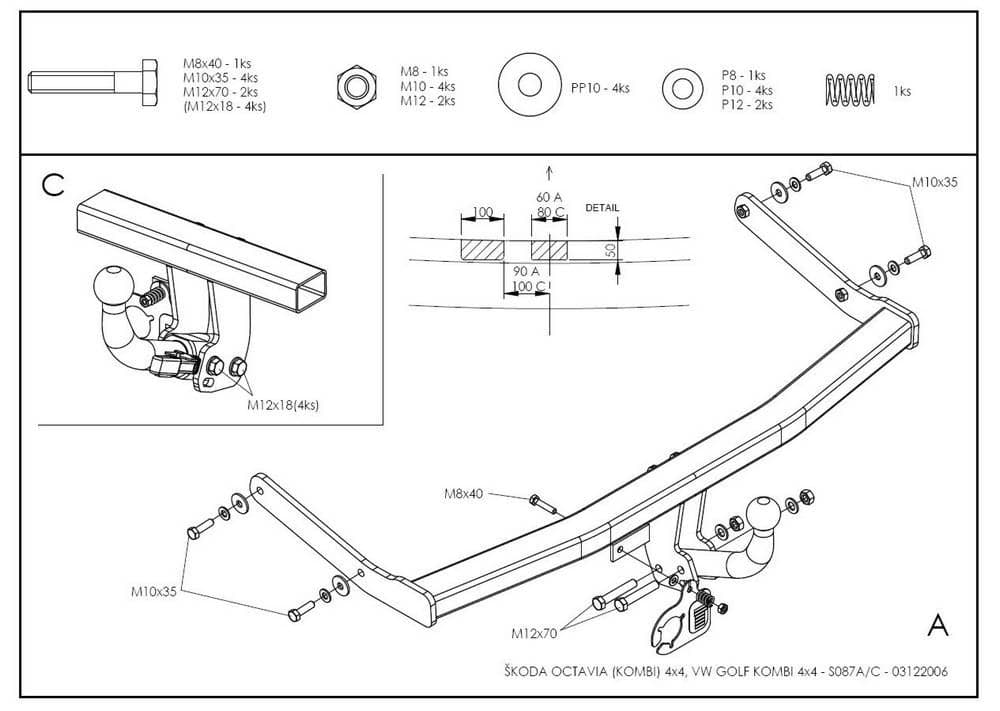 M8x40 - 1ks
M10x35 - 4ks
M12x70 - 2ks
(M12x18 - 4ks)

M8 - 1ks
M10 - 4ks
M12 - 2ks

PP10 - 4ks

P8 - 1ks
P10 - 4ks
P12 - 2ks

1ks

C

M12x18(4ks)

100
60 A
80 C
DETAIL
50
90 A
100 C

M10x35

M8x40

M10x35

M12x70

A

ŠKODA OCTAVIA (KOMBI) 4x4, VW GOLF KOMBI 4x4 - S087A/C - 03122006