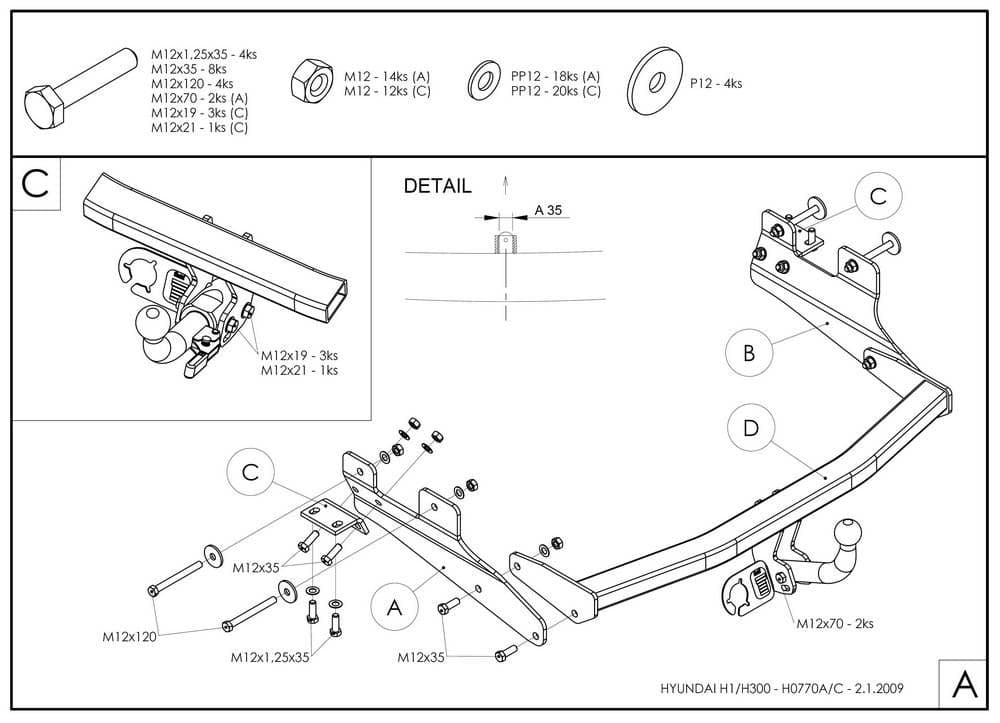 M12x1,25x35 - 4ks
M12x35 - 8ks
M12x120 - 4ks
M12x70 - 2ks (A)
M12x19 - 3ks (C)
M12x21 - 1ks (C)

M12 - 14ks (A)
M12 - 12ks (C)

PP12 - 18ks (A)
PP12 - 20ks (C)

P12 - 4ks

C

M12x19 - 3ks
M12x21 - 1ks

DETAIL

A 35

C

B

D

C

M12x35

M12x120

M12x1,25x35

A

M12x35

M12x70 - 2ks

HYUNDAI H1/H300 - H0770A/C - 2.1.2009

A