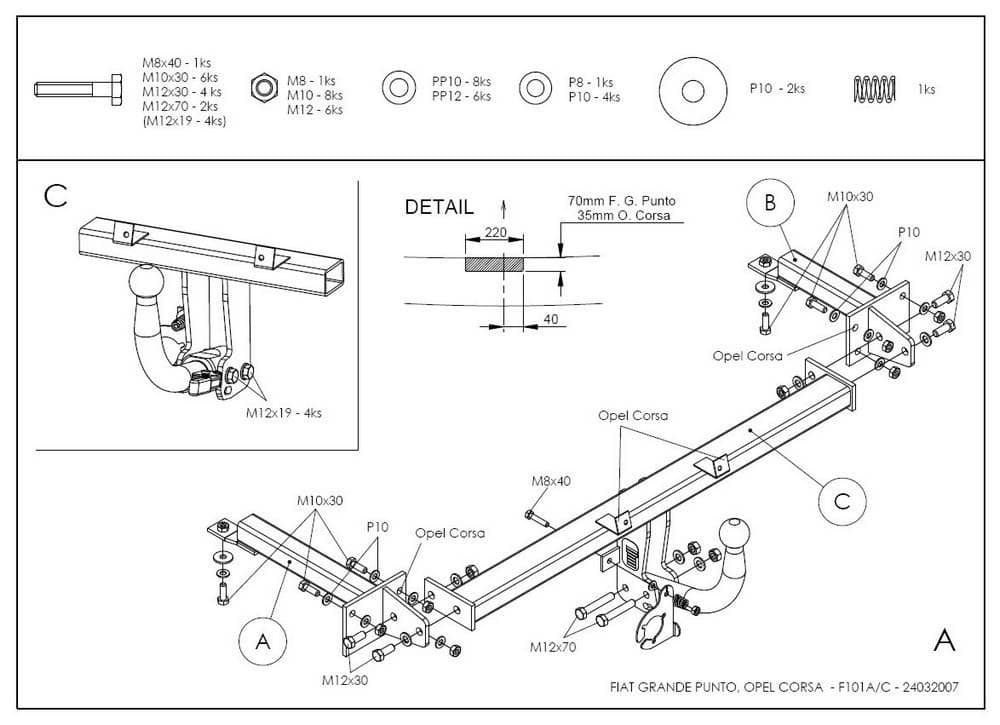 M8x40 - 1ks
M10x30 - 6ks
M12x30 - 4 ks
M12x70 - 2ks
(M12x19 - 4ks)

M8 - 1ks
M10 - 8ks
M12 - 6ks

PP10 - 8ks
PP12 - 6ks

P8 - 1ks
P10 - 4ks

P10 - 2ks

1ks

C

M12x19 - 4ks

DETAIL

70mm F. G. Punto
35mm O. Corsa

220

40

B

M10x30

P10

M12x30

Opel Corsa

Opel Corsa

C

M8x40

M10x30

P10

Opel Corsa

A

M12x30

M12x70

A

FIAT GRANDE PUNTO, OPEL CORSA - F101A/C - 24032007