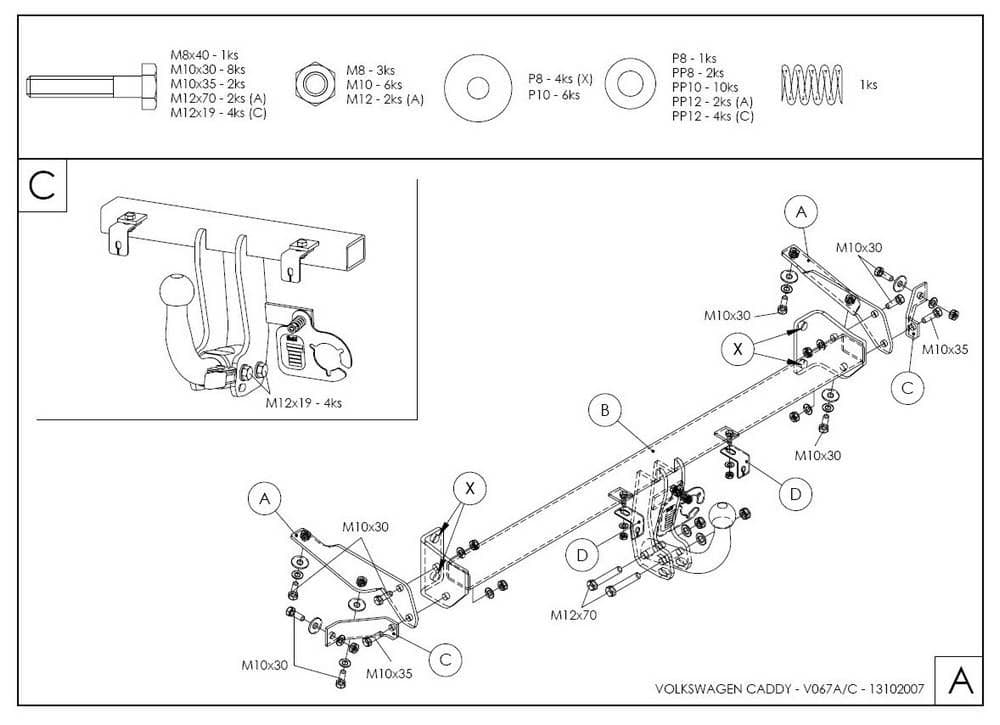 M8x40 - 1ks
M10x30 - 8ks
M10x35 - 2ks
M12x70 - 2ks (A)
M12x19 - 4ks (C)

M8 - 3ks
M10 - 6ks
M12 - 2ks (A)

P8 - 4ks (X)
P10 - 6ks

P8 - 1ks
PP8 - 2ks
PP10 - 10ks
PP12 - 2ks (A)
PP12 - 4ks (C)

1ks

C

M12x19 - 4ks

A
M10x30
M10x30
X
M10x35
C
B
M10x30
D
A
X
M10x30
D
M12x70
M10x30
M10x35
C

VOLKSWAGEN CADDY - V067A/C - 13102007

A