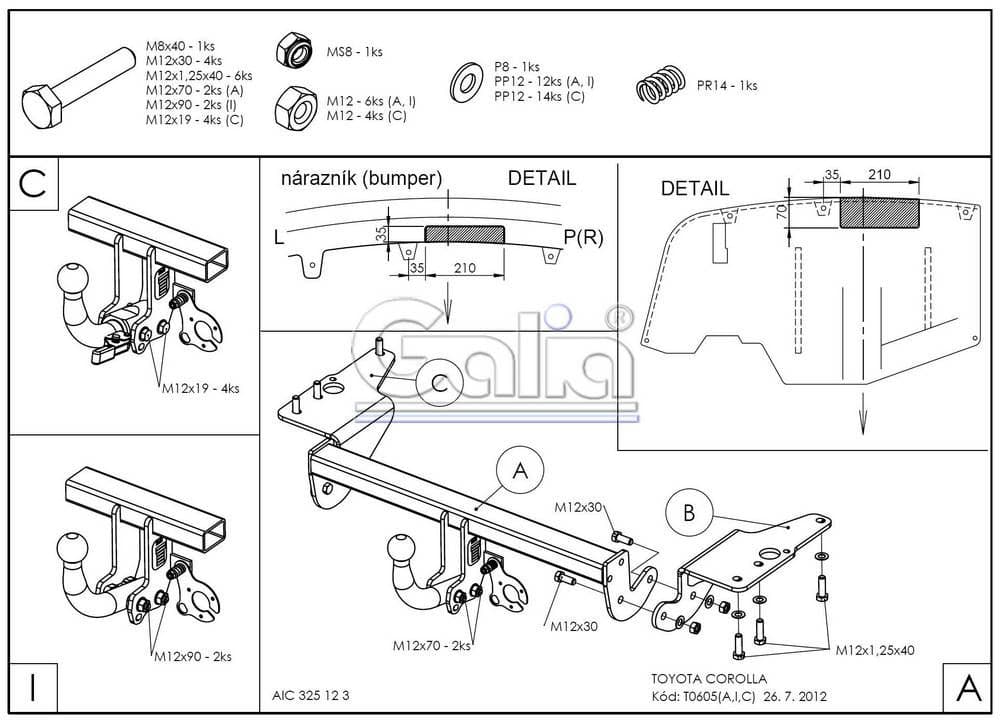 M8x40 - 1ks
M12x30 - 4ks
M12x1,25x40 - 6ks
M12x70 - 2ks (A)
M12x90 - 2ks (I)
M12x19 - 4ks (C)

MS8 - 1ks

M12 - 6ks (A, I)
M12 - 4ks (C)

P8 - 1ks
PP12 - 12ks (A, I)
PP12 - 14ks (C)

PR14 - 1ks

C

M12x19 - 4ks

nárazník (bumper)
DETAIL
L
P(R)
35
35
210

DETAIL
35
210
70

Galia®

C
A
B
M12x30
M12x30
M12x70 - 2ks
M12x1,25x40

I

M12x90 - 2ks

AIC 325 12 3

TOYOTA COROLLA
Kód: T0605(A,I,C) 26. 7. 2012

A