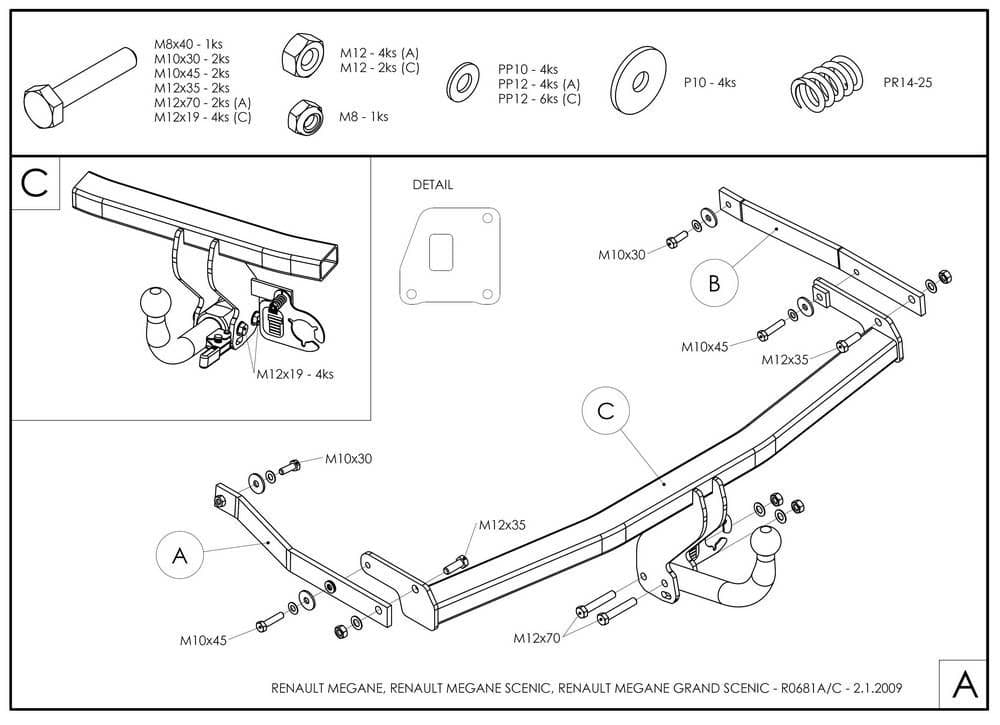 M8x40 - 1ks
M10x30 - 2ks
M10x45 - 2ks
M12x35 - 2ks
M12x70 - 2ks (A)
M12x19 - 4ks (C)

M12 - 4ks (A)
M12 - 2ks (C)

M8 - 1ks

PP10 - 4ks
PP12 - 4ks (A)
PP12 - 6ks (C)

P10 - 4ks

PR14-25

C

M12x19 - 4ks

DETAIL

M10x30

B

M10x45

M12x35

C

M10x30

M12x35

A

M10x45

M12x70

RENAULT MEGANE, RENAULT MEGANE SCENIC, RENAULT MEGANE GRAND SCENIC - R0681A/C - 2.1.2009

A