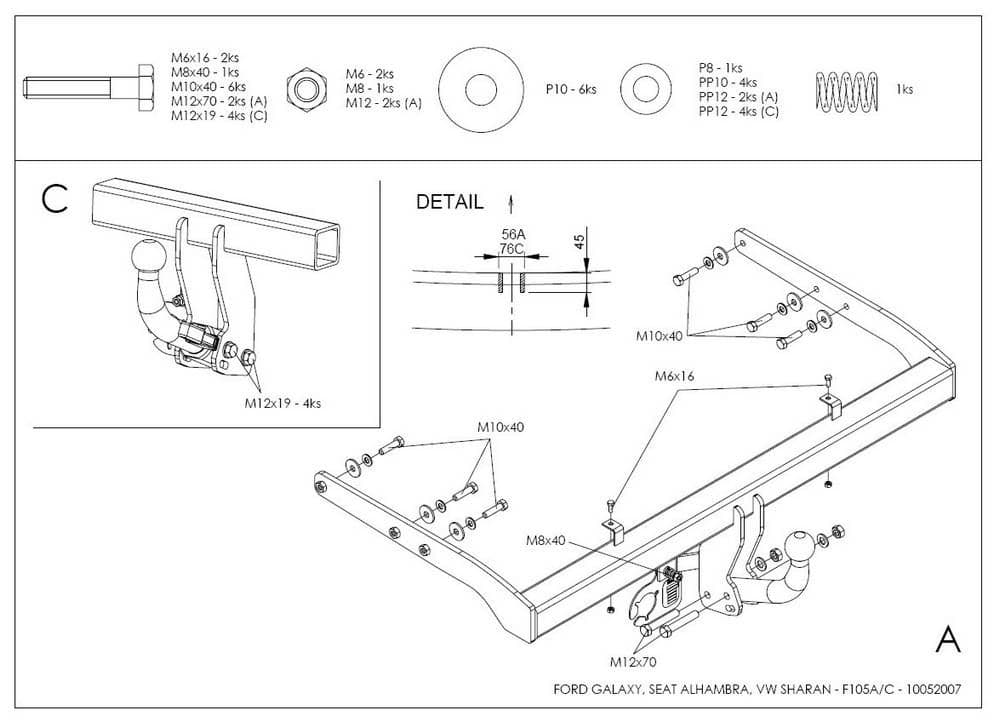 M6x16 - 2ks
M8x40 - 1ks
M10x40 - 6ks
M12x70 - 2ks (A)
M12x19 - 4ks (C)

M6 - 2ks
M8 - 1ks
M12 - 2ks (A)

P10 - 6ks

P8 - 1ks
PP10 - 4ks
PP12 - 2ks (A)
PP12 - 4ks (C)

1ks

C

M12x19 - 4ks

DETAIL

56A
76C
45

M10x40

M6x16

M10x40

M8x40

M12x70

A

FORD GALAXY, SEAT ALHAMBRA, VW SHARAN - F105A/C - 10052007