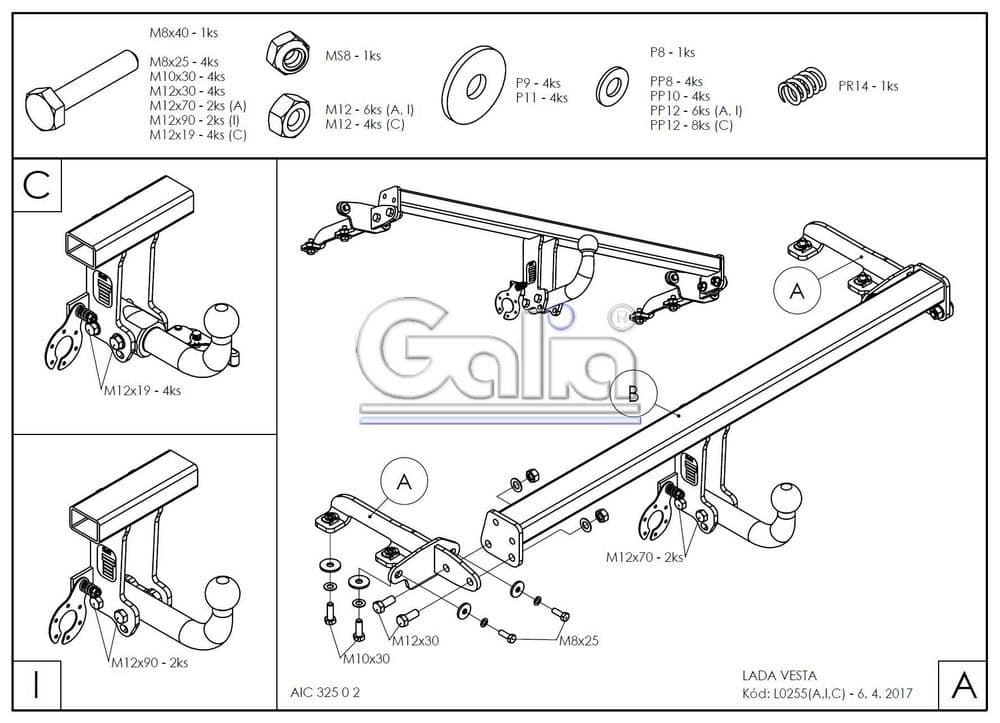 M8x40 - 1ks

M8x25 - 4ks
M10x30 - 4ks
M12x30 - 4ks
M12x70 - 2ks (A)
M12x90 - 2ks (I)
M12x19 - 4ks (C)

MS8 - 1ks

M12 - 6ks (A, I)
M12 - 4ks (C)

P9 - 4ks
P11 - 4ks

P8 - 1ks

PP8 - 4ks
PP10 - 4ks
PP12 - 6ks (A, I)
PP12 - 8ks (C)

PR14 - 1ks

C

M12x19 - 4ks

I

M12x90 - 2ks

Galia®

A

B

A

M12x70 - 2ks

M12x30

M10x30

M8x25

AIC 325 0 2

LADA VESTA
Kód: L0255(A,I,C) - 6. 4. 2017

A