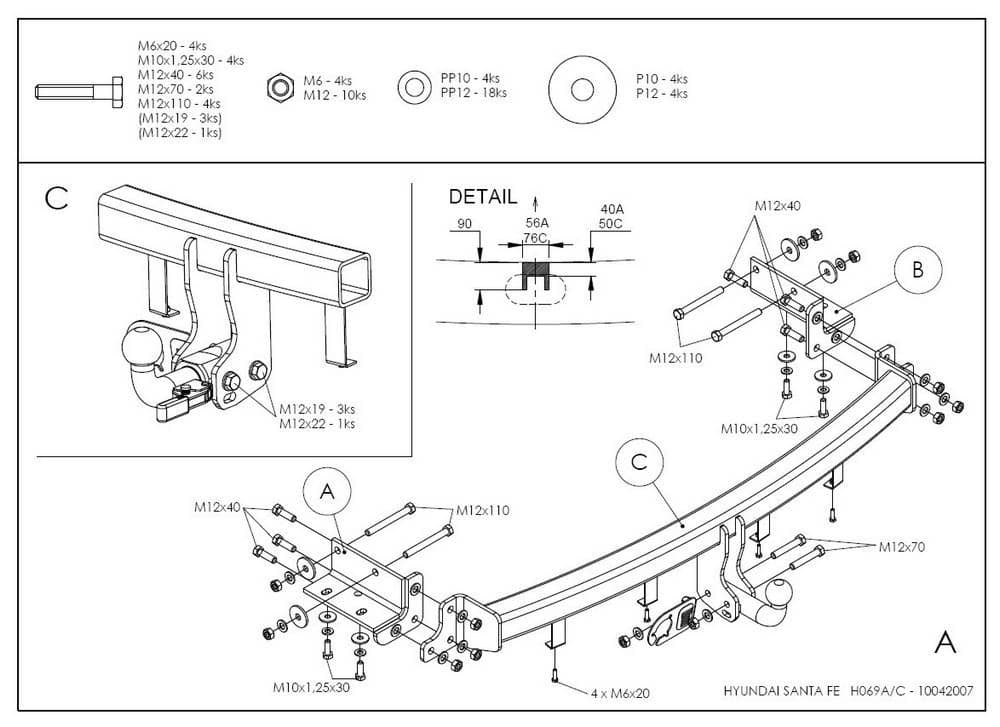 M6x20 - 4ks
M10x1,25x30 - 4ks
M12x40 - 6ks
M12x70 - 2ks
M12x110 - 4ks
(M12x19 - 3ks)
(M12x22 - 1ks)

M6 - 4ks
M12 - 10ks

PP10 - 4ks
PP12 - 18ks

P10 - 4ks
P12 - 4ks

C

M12x19 - 3ks
M12x22 - 1ks

DETAIL
90
56A
76C
40A
50C

M12x40
B
M12x110
M10x1,25x30

C
A
M12x40
M12x110
M12x70
M10x1,25x30
4 x M6x20
A

HYUNDAI SANTA FE H069A/C - 10042007