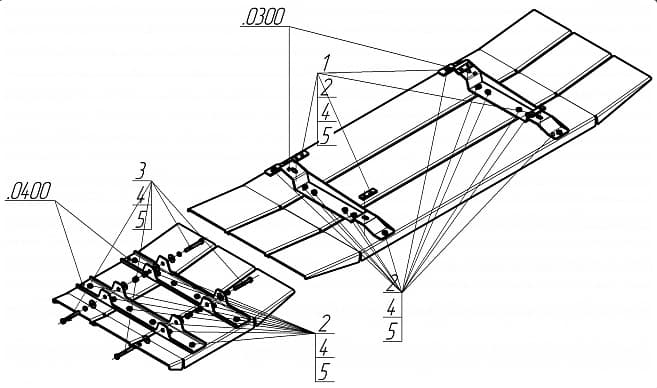 .0300
1
2
4
5
3
4
5
.0400
2
4
5
2
4
5