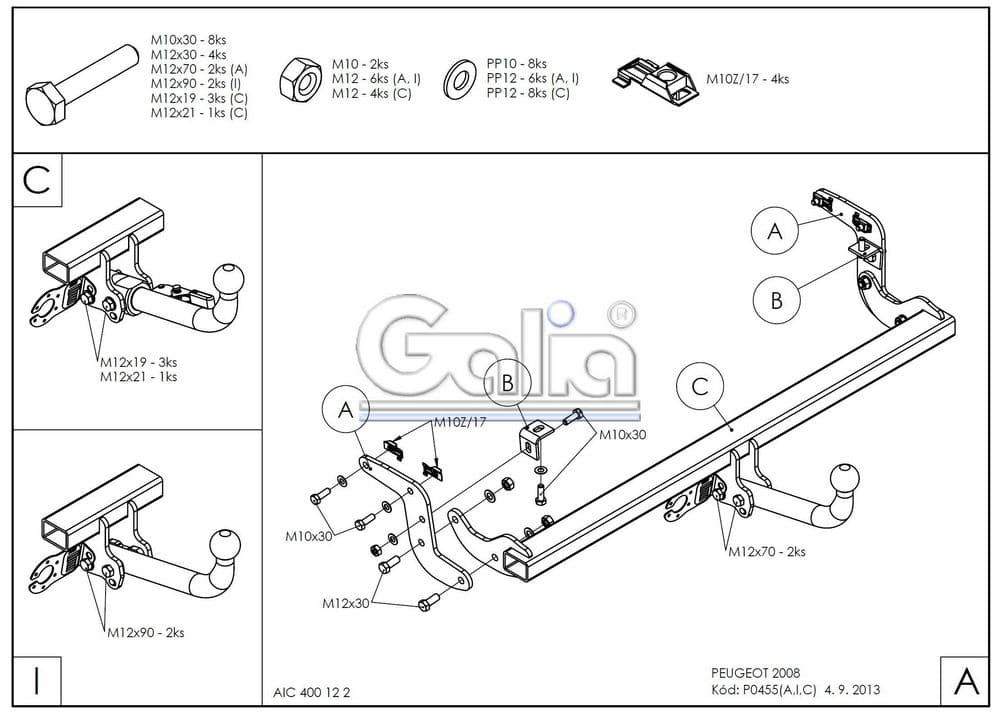 M10x30 - 8ks
M12x30 - 4ks
M12x70 - 2ks (A)
M12x90 - 2ks (I)
M12x19 - 3ks (C)
M12x21 - 1ks (C)

M10 - 2ks
M12 - 6ks (A, I)
M12 - 4ks (C)

PP10 - 8ks
PP12 - 6ks (A, I)
PP12 - 8ks (C)

M10Z/17 - 4ks

C

M12x19 - 3ks
M12x21 - 1ks

M12x90 - 2ks

I

Galia®

A

B

C

A

B

M10Z/17

M10x30

M10x30

M12x30

M12x70 - 2ks

AIC 400 12 2

PEUGEOT 2008
Kód: P0455(A,I,C) 4. 9. 2013

A