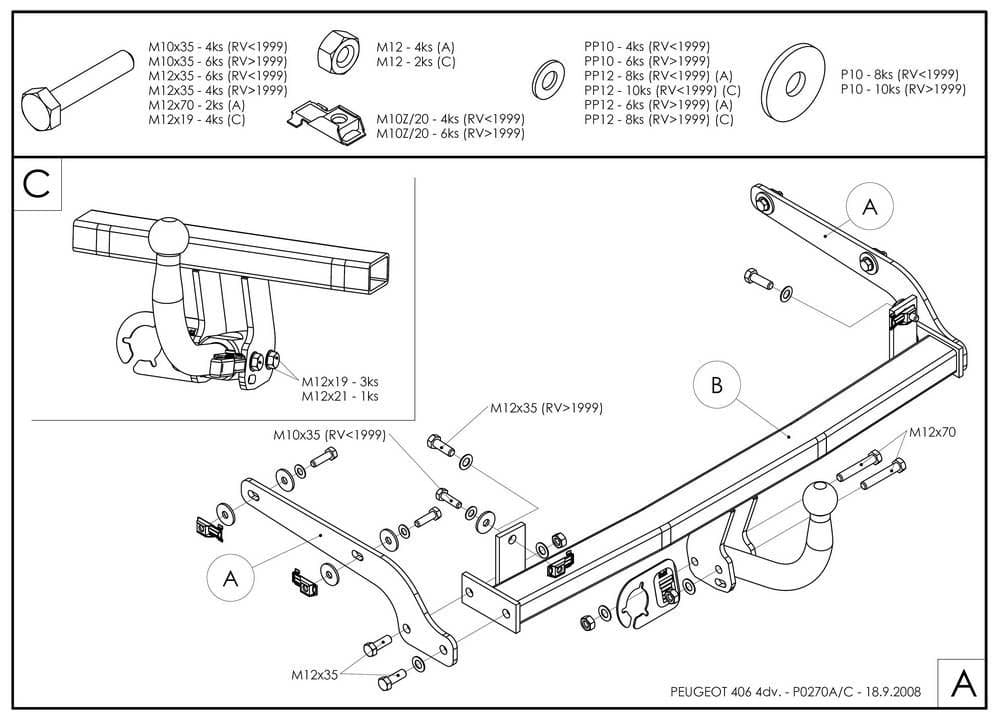 M10x35 - 4ks (RV<1999)
M10x35 - 6ks (RV>1999)
M12x35 - 6ks (RV<1999)
M12x35 - 4ks (RV>1999)
M12x70 - 2ks (A)
M12x19 - 4ks (C)

M12 - 4ks (A)
M12 - 2ks (C)

M10Z/20 - 4ks (RV<1999)
M10Z/20 - 6ks (RV>1999)

PP10 - 4ks (RV<1999)
PP10 - 6ks (RV>1999)
PP12 - 8ks (RV<1999) (A)
PP12 - 10ks (RV<1999) (C)
PP12 - 6ks (RV>1999) (A)
PP12 - 8ks (RV>1999) (C)

P10 - 8ks (RV<1999)
P10 - 10ks (RV>1999)

C

M12x19 - 3ks
M12x21 - 1ks

A

B

M12x35 (RV>1999)

M10x35 (RV<1999)

M12x70

A

M12x35

PEUGEOT 406 4dv. - P0270A/C - 18.9.2008

A