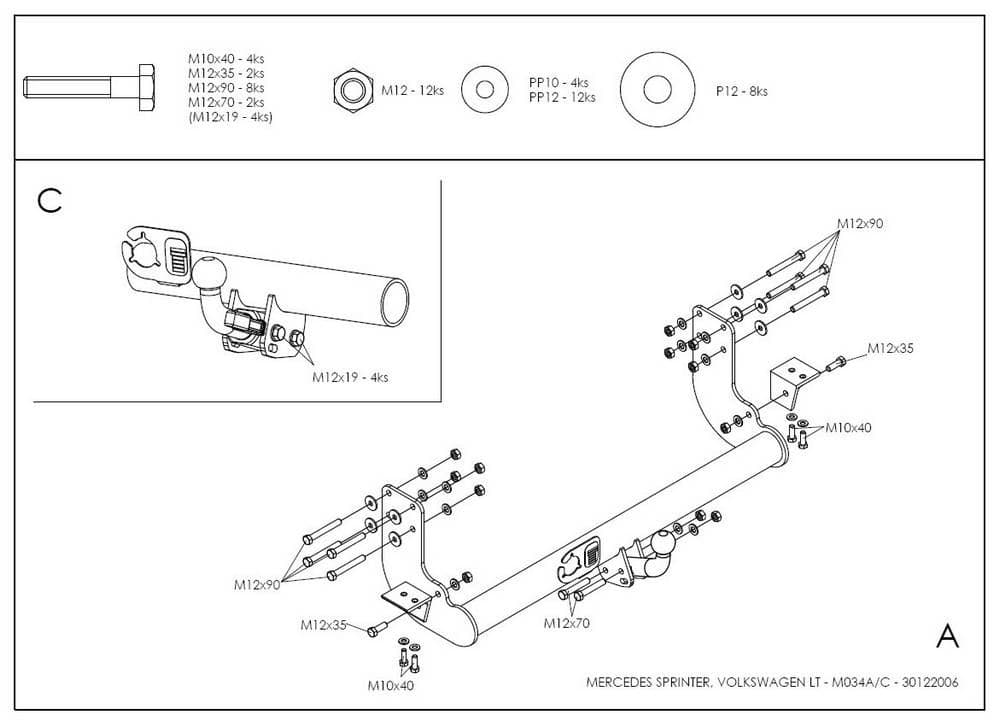 M10x40 - 4ks
M12x35 - 2ks
M12x90 - 8ks
M12x70 - 2ks
(M12x19 - 4ks)

M12 - 12ks

PP10 - 4ks
PP12 - 12ks

P12 - 8ks

C

M12x19 - 4ks

M12x90

M12x35

M10x40

M12x90

M12x35

M10x40

M12x70

A

MERCEDES SPRINTER, VOLKSWAGEN LT - M034A/C - 30122006