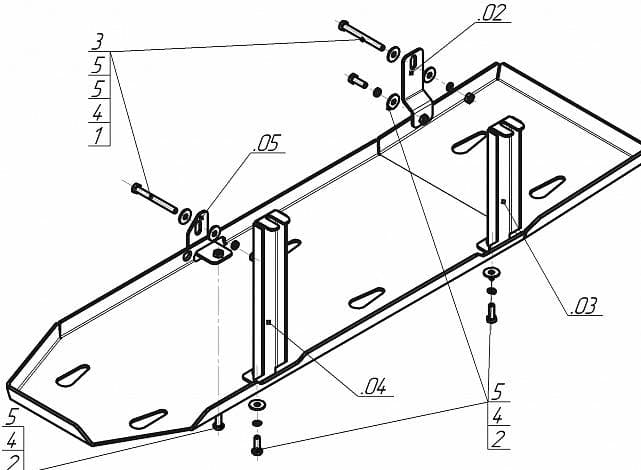 3
5
5
4
1

.02

.05

.03

.04

5
4
2

5
4
2