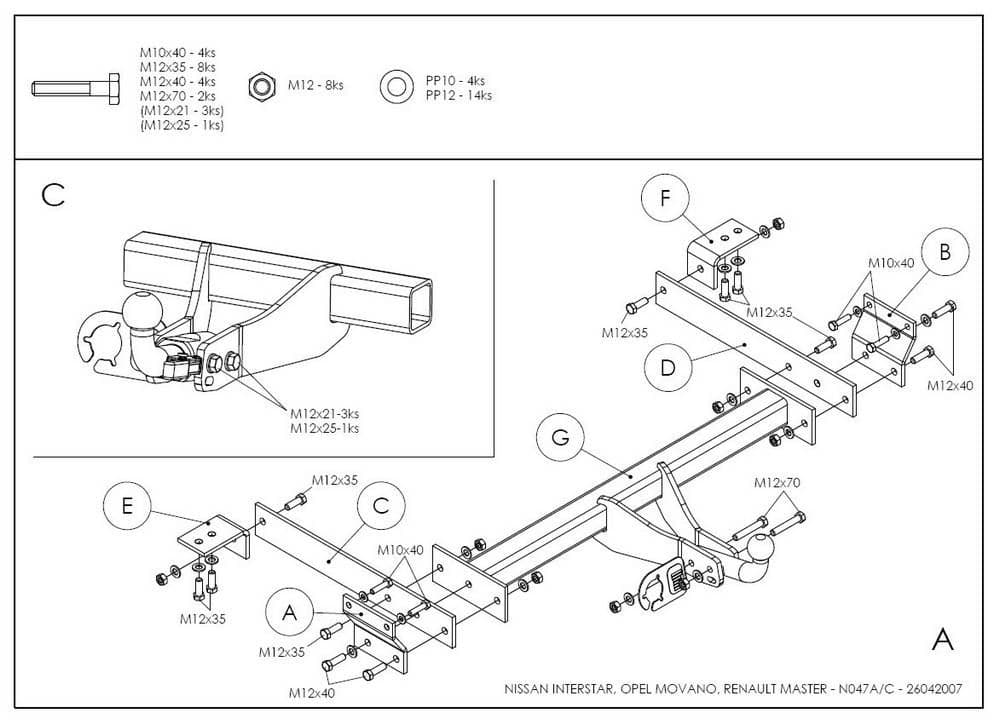 M10x40 - 4ks
M12x35 - 8ks
M12x40 - 4ks
M12x70 - 2ks
(M12x21 - 3ks)
(M12x25 - 1ks)

M12 - 8ks

PP10 - 4ks
PP12 - 14ks

C

M12x21-3ks
M12x25-1ks

F

B

M10x40

M12x35

M12x35

D

M12x40

G

M12x70

E

M12x35

C

M10x40

M12x35

A

M12x35

M12x40

A

NISSAN INTERSTAR, OPEL MOVANO, RENAULT MASTER - N047A/C - 26042007