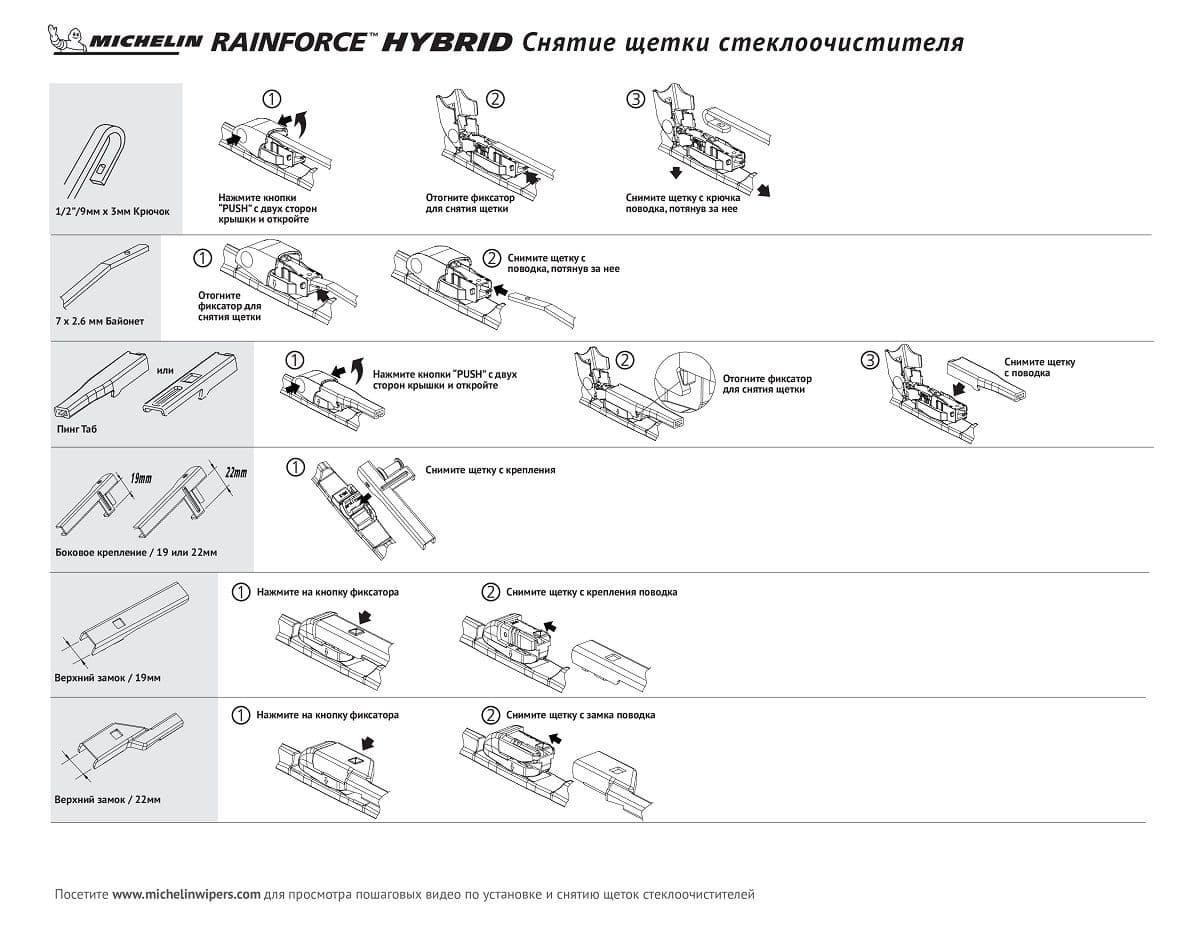 MICHELIN RAINFORCE™ HYBRID Снятие щетки стеклоочистителя

1/2"/9мм x 3мм Крючок

① Нажмите кнопки "PUSH" с двух сторон крышки и откройте

② Отогните фиксатор для снятия щетки

③ Снимите щетку с крючка поводка, потянув за нее

7 x 2.6 мм Байонет

① Отогните фиксатор для снятия щетки

② Снимите щетку с поводка, потянув за нее

или

Пинг Таб

① Нажмите кнопки "PUSH" с двух сторон крышки и откройте

② Отогните фиксатор для снятия щетки

③ Снимите щетку с поводка

19mm

22mm

Боковое крепление / 19 или 22мм

① Снимите щетку с крепления

Верхний замок / 19мм

① Нажмите на кнопку фиксатора

② Снимите щетку с крепления поводка

Верхний замок / 22мм

① Нажмите на кнопку фиксатора

② Снимите щетку с замка поводка

Посетите www.michelinwipers.com для просмотра пошаговых видео по установке и снятию щеток стеклоочистителей