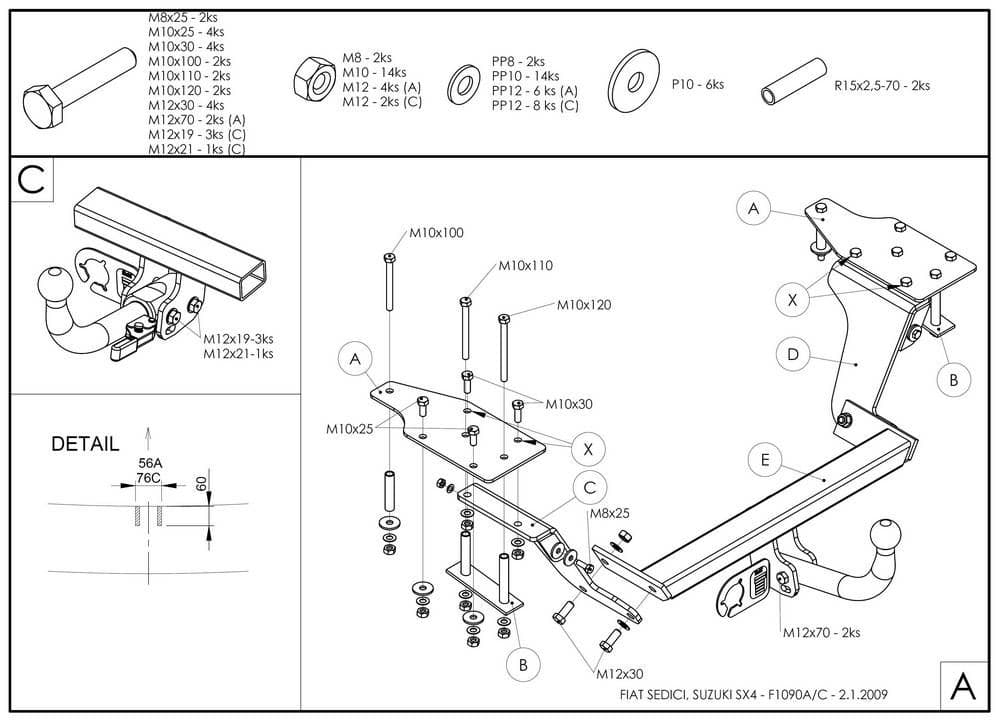 M8x25 - 2ks
M10x25 - 4ks
M10x30 - 4ks
M10x100 - 2ks
M10x110 - 2ks
M10x120 - 2ks
M12x30 - 4ks
M12x70 - 2ks (A)
M12x19 - 3ks (C)
M12x21 - 1ks (C)

M8 - 2ks
M10 - 14ks
M12 - 4ks (A)
M12 - 2ks (C)

PP8 - 2ks
PP10 - 14ks
PP12 - 6 ks (A)
PP12 - 8 ks (C)

P10 - 6ks

R15x2,5-70 - 2ks

C

M12x19-3ks
M12x21-1ks

DETAIL

56A
76C
60

M10x100
M10x110
M10x120
M10x30
M10x25
A
X
C
M8x25
B
M12x30

A
X
D
B
E
M12x70 - 2ks

FIAT SEDICI, SUZUKI SX4 - F1090A/C - 2.1.2009

A