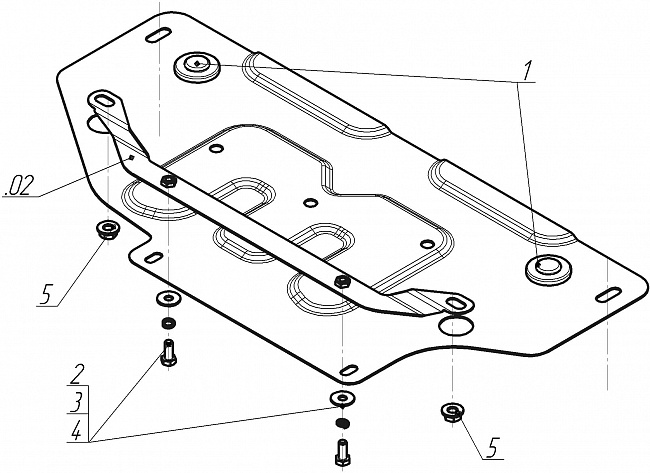 1
.02
5
2
3
4
5