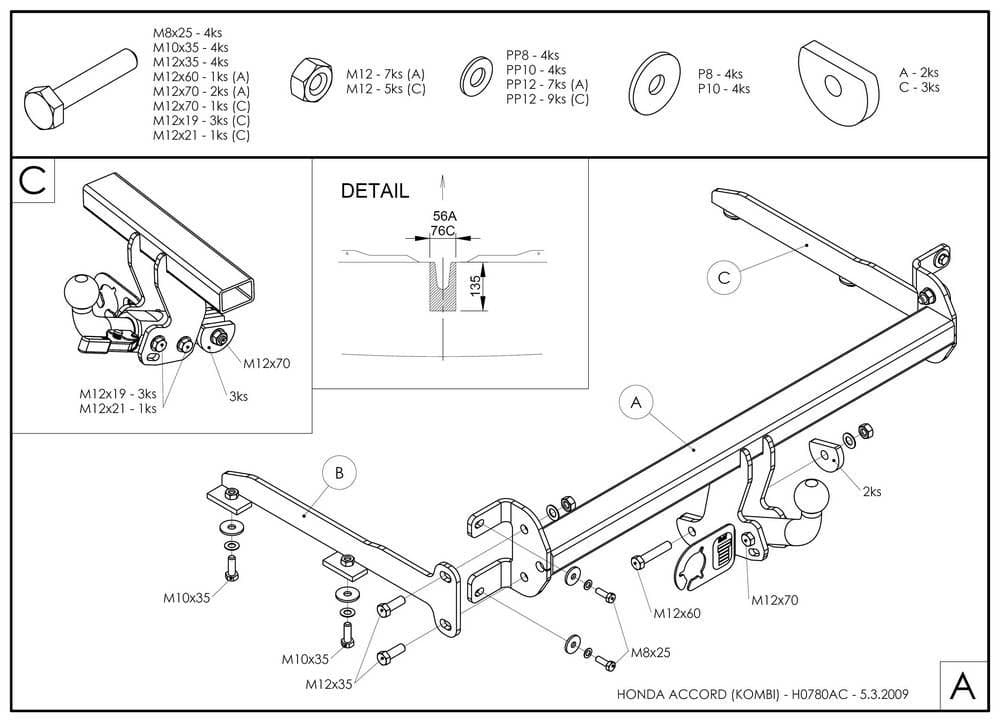 M8x25 - 4ks
M10x35 - 4ks
M12x35 - 4ks
M12x60 - 1ks (A)
M12x70 - 2ks (A)
M12x70 - 1ks (C)
M12x19 - 3ks (C)
M12x21 - 1ks (C)

M12 - 7ks (A)
M12 - 5ks (C)

PP8 - 4ks
PP10 - 4ks
PP12 - 7ks (A)
PP12 - 9ks (C)

P8 - 4ks
P10 - 4ks

A - 2ks
C - 3ks

C

M12x70
M12x19 - 3ks
M12x21 - 1ks
3ks

DETAIL
56A
76C
135

C
A
B
2ks
M10x35
M10x35
M12x35
M12x60
M12x70
M8x25

HONDA ACCORD (KOMBI) - H0780AC - 5.3.2009
A