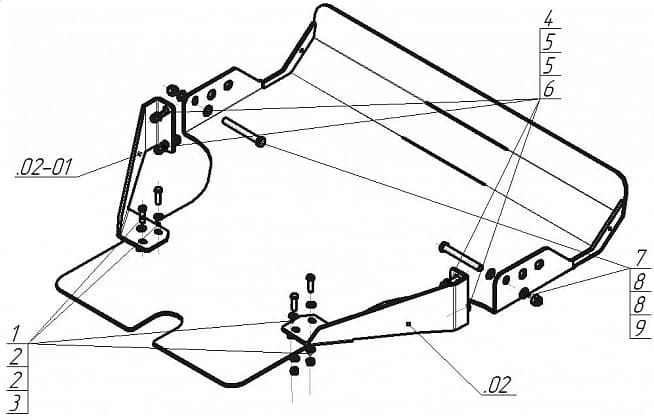 4
5
5
6
.02-01
7
8
8
9
1
2
2
3
.02