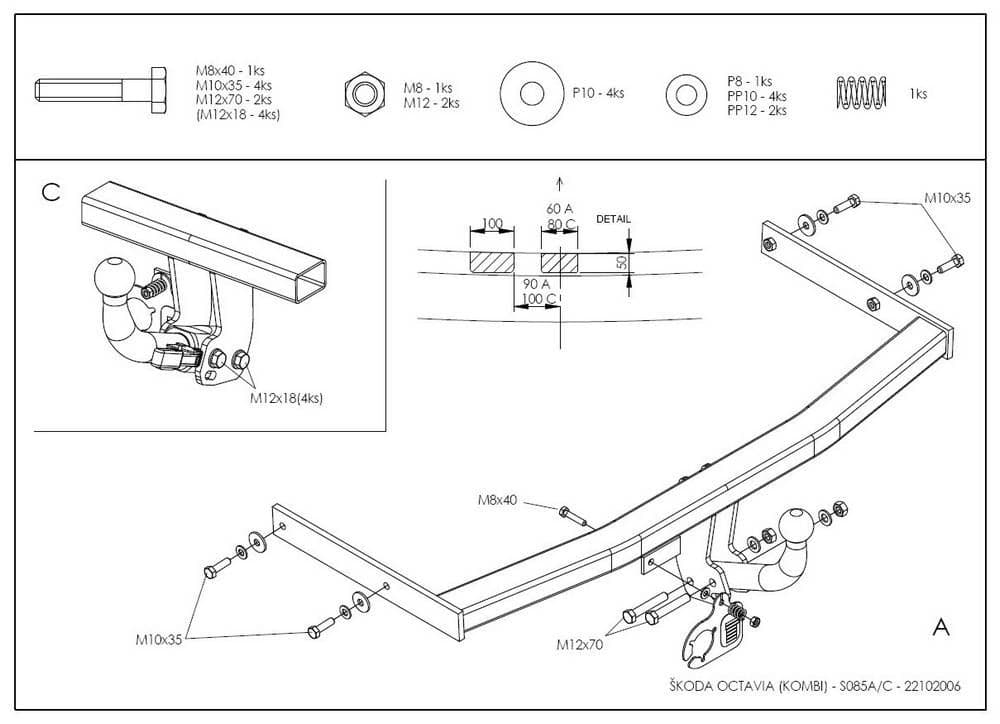 M8x40 - 1ks
M10x35 - 4ks
M12x70 - 2ks
(M12x18 - 4ks)

M8 - 1ks
M12 - 2ks

P10 - 4ks

P8 - 1ks
PP10 - 4ks
PP12 - 2ks

1ks

C

M12x18(4ks)

100

60 A
80 C

DETAIL

50

90 A
100 C

M10x35

M8x40

M10x35

M12x70

A

ŠKODA OCTAVIA (KOMBI) - S085A/C - 22102006