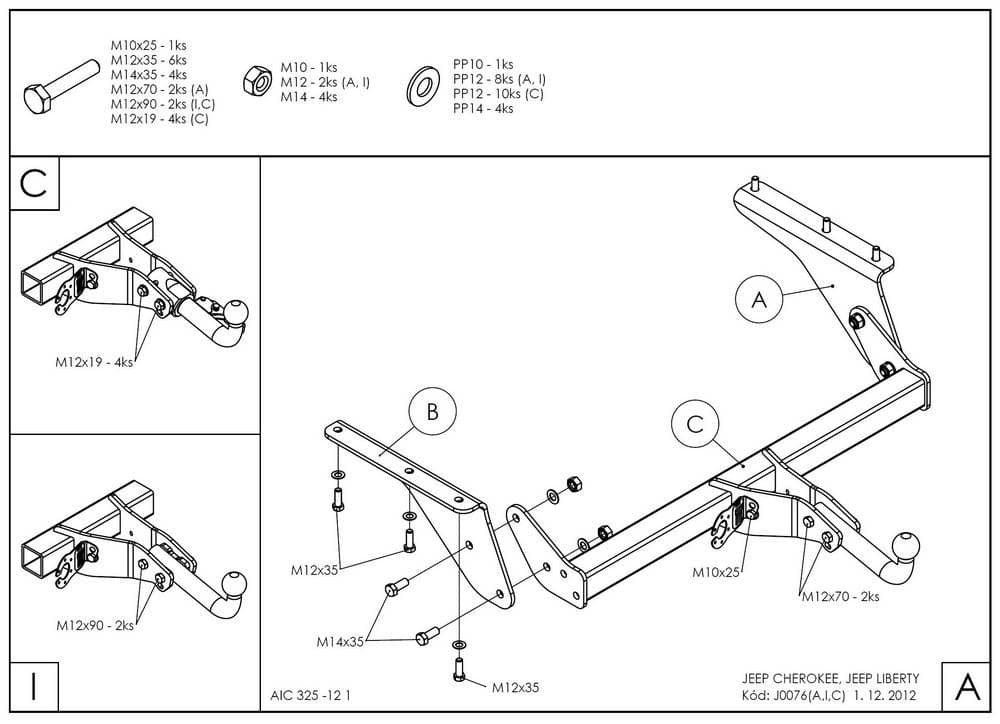 M10x25 - 1ks
M12x35 - 6ks
M14x35 - 4ks
M12x70 - 2ks (A)
M12x90 - 2ks (I,C)
M12x19 - 4ks (C)

M10 - 1ks
M12 - 2ks (A, I)
M14 - 4ks

PP10 - 1ks
PP12 - 8ks (A, I)
PP12 - 10ks (C)
PP14 - 4ks

C

M12x19 - 4ks

M12x90 - 2ks

I

A

B

C

M12x35

M14x35

M12x35

M10x25

M12x70 - 2ks

AIC 325 -12 1

JEEP CHEROKEE, JEEP LIBERTY
Kód: J0076(A,I,C) 1. 12. 2012

A