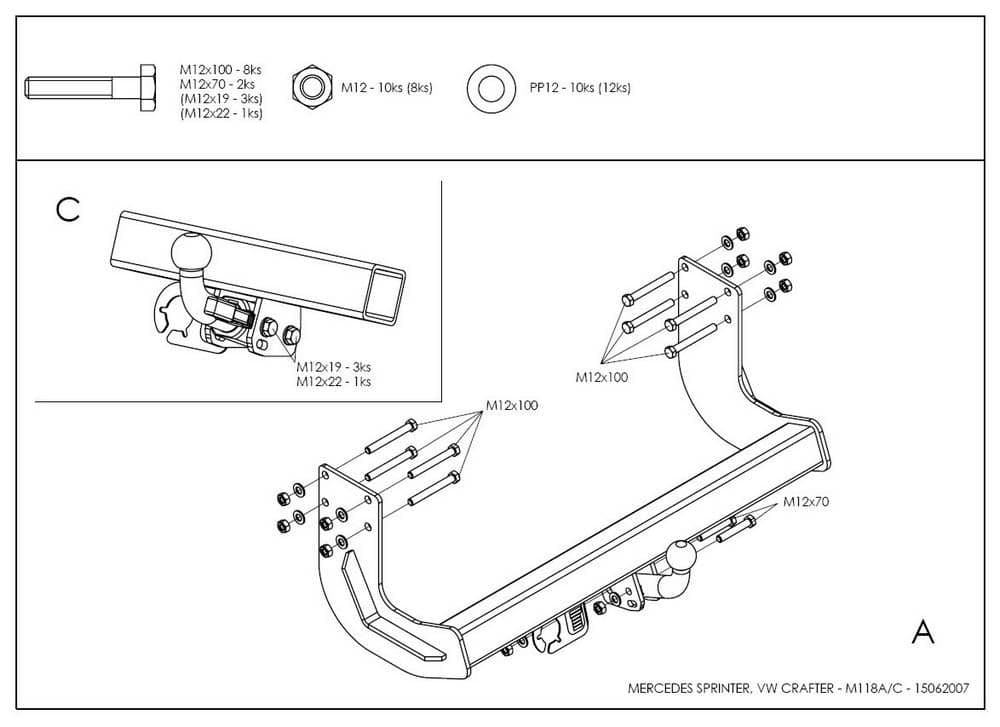 M12x100 - 8ks
M12x70 - 2ks
(M12x19 - 3ks)
(M12x22 - 1ks)

M12 - 10ks (8ks)

PP12 - 10ks (12ks)

C

M12x19 - 3ks
M12x22 - 1ks

M12x100

M12x100

M12x70

A

MERCEDES SPRINTER, VW CRAFTER - M118A/C - 15062007