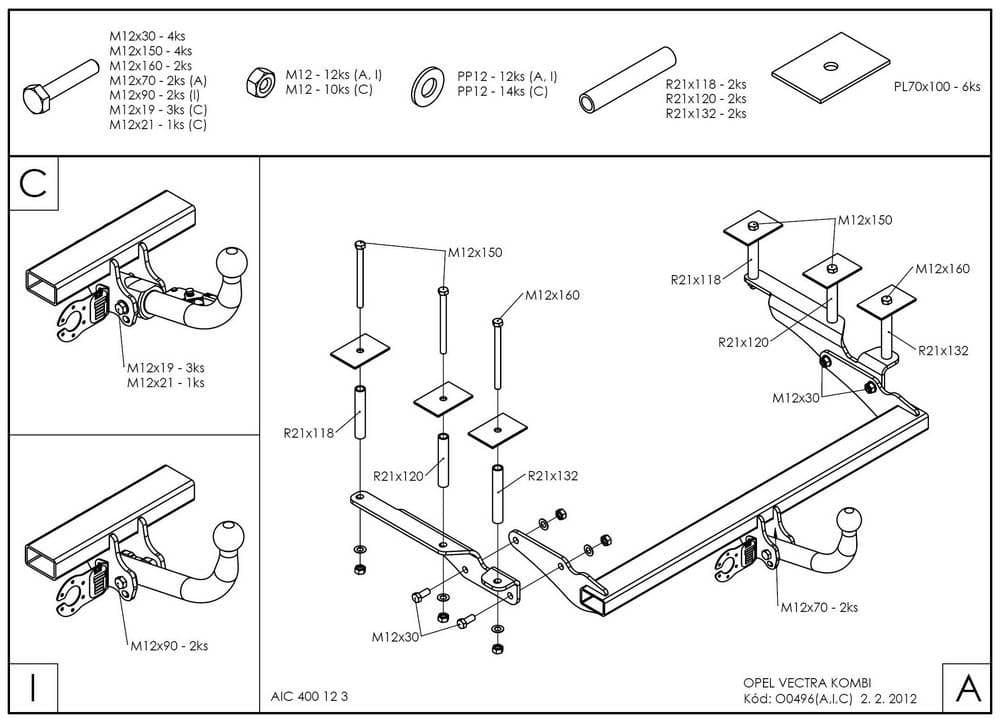 M12x30 - 4ks
M12x150 - 4ks
M12x160 - 2ks
M12x70 - 2ks (A)
M12x90 - 2ks (I)
M12x19 - 3ks (C)
M12x21 - 1ks (C)

M12 - 12ks (A, I)
M12 - 10ks (C)

PP12 - 12ks (A, I)
PP12 - 14ks (C)

R21x118 - 2ks
R21x120 - 2ks
R21x132 - 2ks

PL70x100 - 6ks

C

M12x19 - 3ks
M12x21 - 1ks

M12x90 - 2ks

I

M12x150
M12x160
R21x118
R21x120
R21x132
M12x30

M12x150
M12x160
R21x118
R21x120
R21x132
M12x30
M12x70 - 2ks

AIC 400 12 3

OPEL VECTRA KOMBI
Kód: O0496(A,I,C) 2. 2. 2012

A