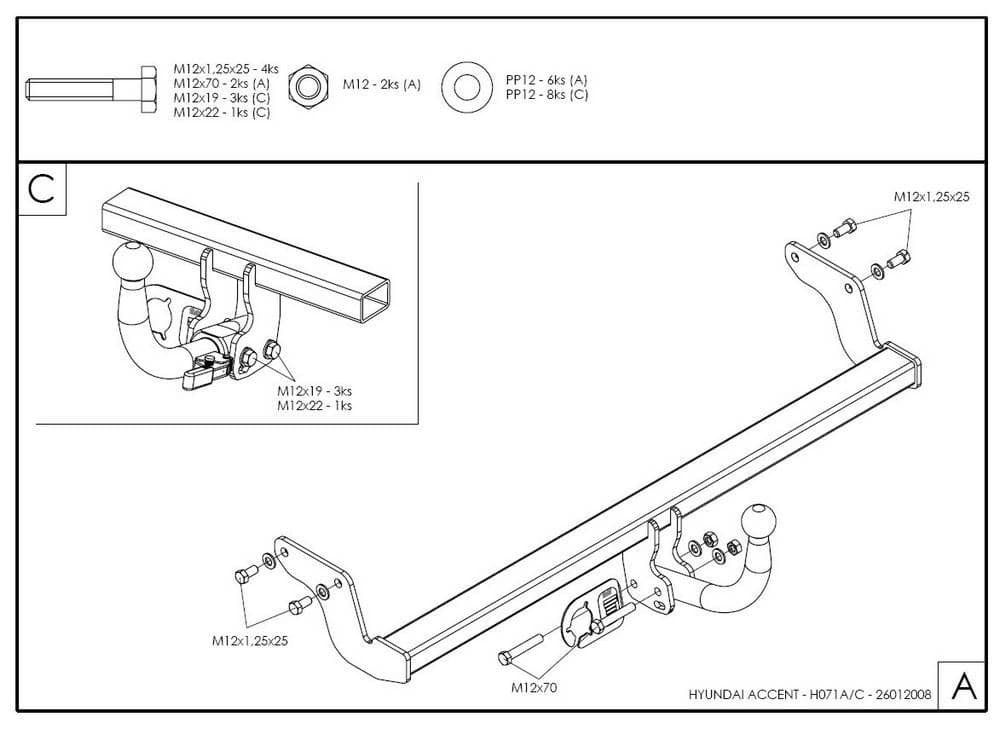 M12x1,25x25 - 4ks
M12x70 - 2ks (A)
M12x19 - 3ks (C)
M12x22 - 1ks (C)

M12 - 2ks (A)

PP12 - 6ks (A)
PP12 - 8ks (C)

C

M12x19 - 3ks
M12x22 - 1ks

M12x1,25x25

M12x1,25x25

M12x70

HYUNDAI ACCENT - H071A/C - 26012008

A