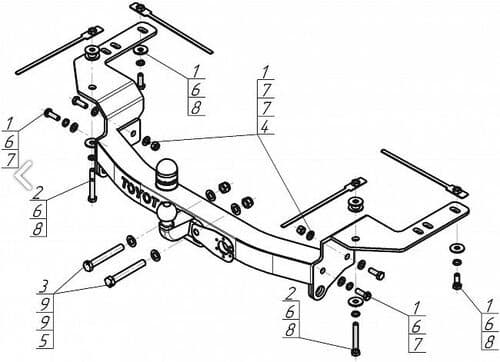 1
6
8

1
7
7
4

1
6
7

2
6
8

TOYOT

3
9
9
5

2
6
8

1
6
7

1
6
8