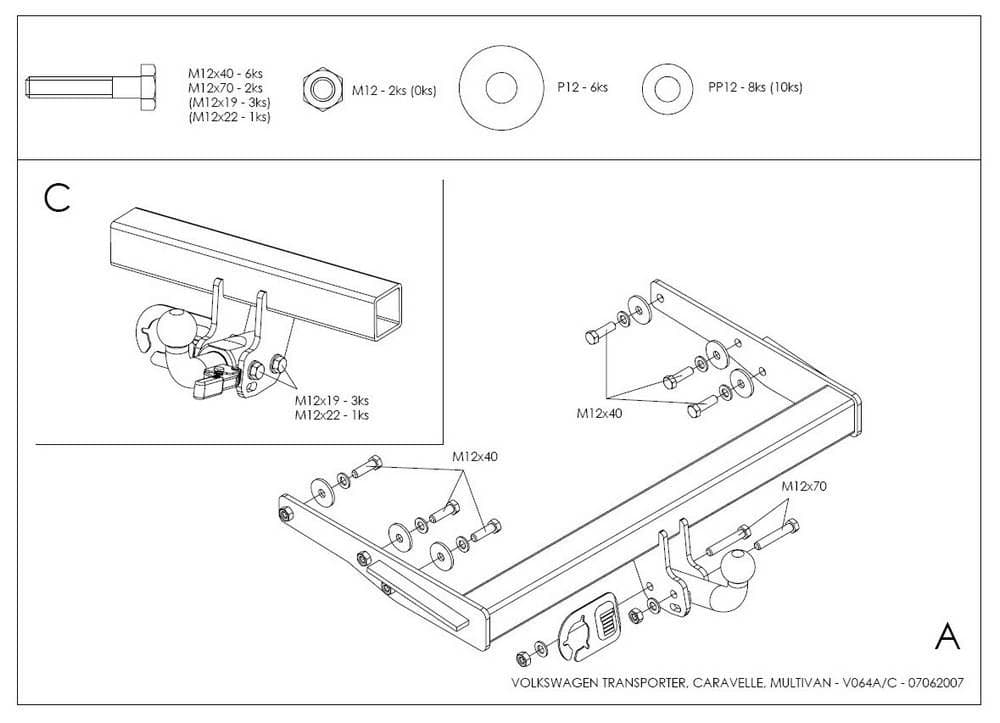 M12x40 - 6ks
M12x70 - 2ks
(M12x19 - 3ks)
(M12x22 - 1ks)

M12 - 2ks (0ks)

P12 - 6ks

PP12 - 8ks (10ks)

C

M12x19 - 3ks
M12x22 - 1ks

M12x40

M12x40

M12x70

A

VOLKSWAGEN TRANSPORTER, CARAVELLE, MULTIVAN - V064A/C - 07062007