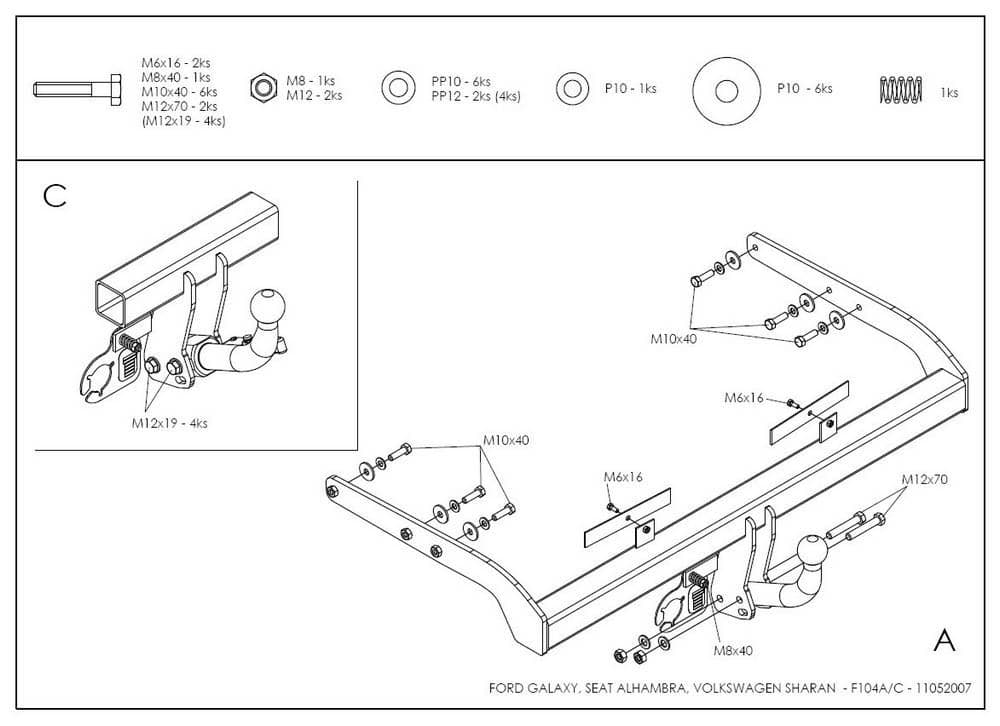 M6x16 - 2ks
M8x40 - 1ks
M10x40 - 6ks
M12x70 - 2ks
(M12x19 - 4ks)

M8 - 1ks
M12 - 2ks

PP10 - 6ks
PP12 - 2ks (4ks)

P10 - 1ks

P10 - 6ks

1ks

C

M12x19 - 4ks

M10x40

M6x16

M10x40

M6x16

M12x70

M8x40

A

FORD GALAXY, SEAT ALHAMBRA, VOLKSWAGEN SHARAN - F104A/C - 11052007