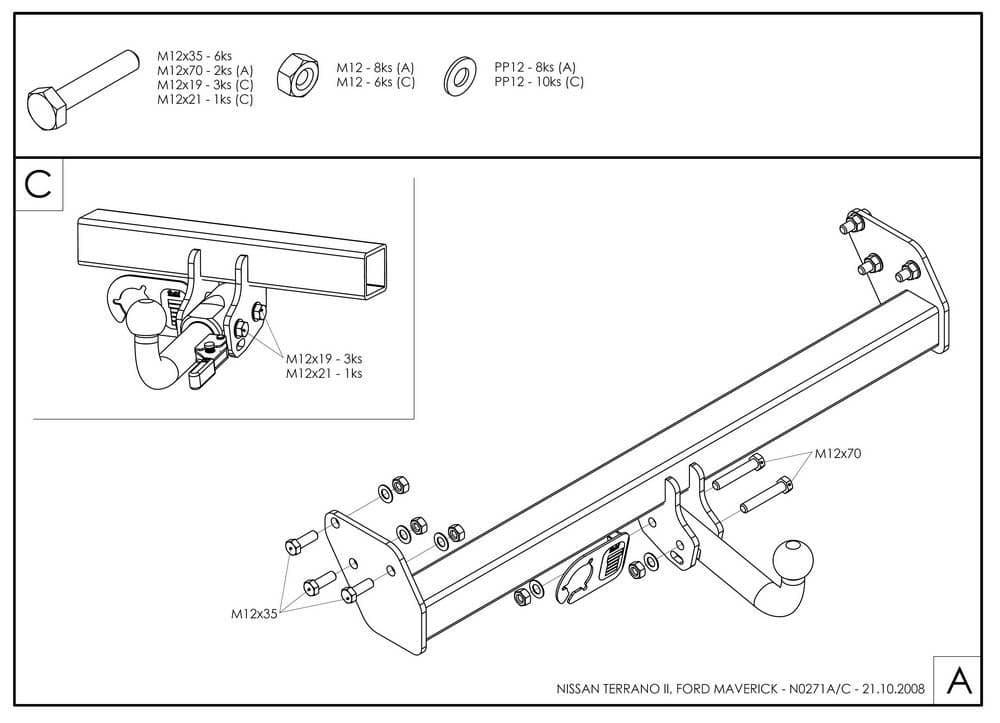 M12x35 - 6ks
M12x70 - 2ks (A)
M12x19 - 3ks (C)
M12x21 - 1ks (C)

M12 - 8ks (A)
M12 - 6ks (C)

PP12 - 8ks (A)
PP12 - 10ks (C)

C

M12x19 - 3ks
M12x21 - 1ks

M12x70

M12x35

NISSAN TERRANO II, FORD MAVERICK - N0271A/C - 21.10.2008

A