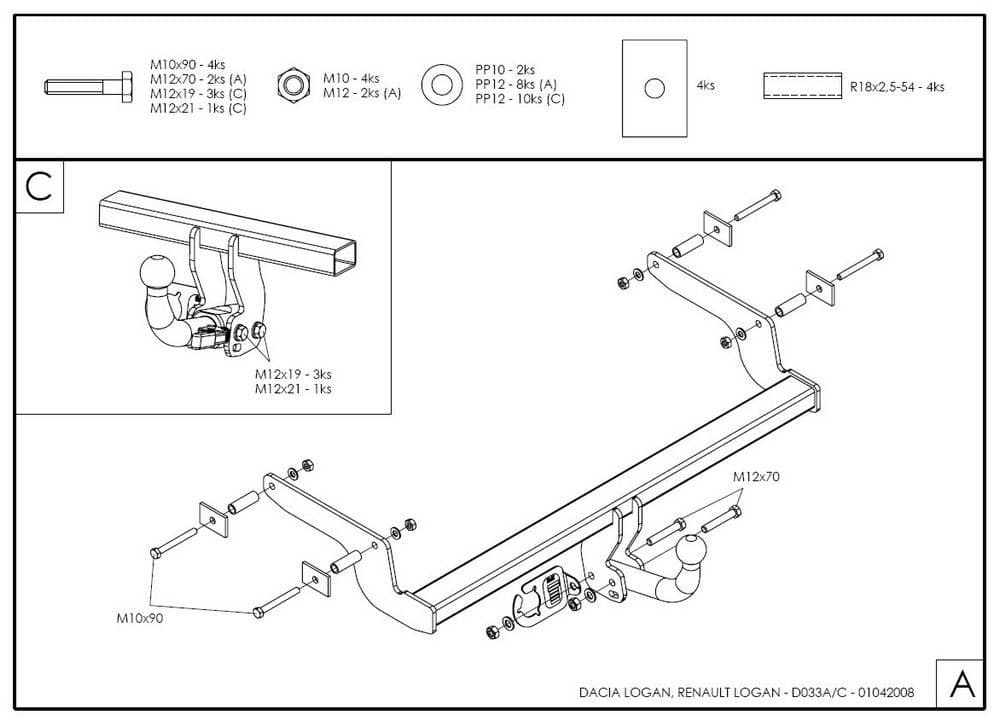 M10x90 - 4ks
M12x70 - 2ks (A)
M12x19 - 3ks (C)
M12x21 - 1ks (C)

M10 - 4ks
M12 - 2ks (A)

PP10 - 2ks
PP12 - 8ks (A)
PP12 - 10ks (C)

4ks

R18x2,5-54 - 4ks

C

M12x19 - 3ks
M12x21 - 1ks

M12x70

M10x90

DACIA LOGAN, RENAULT LOGAN - D033A/C - 01042008

A