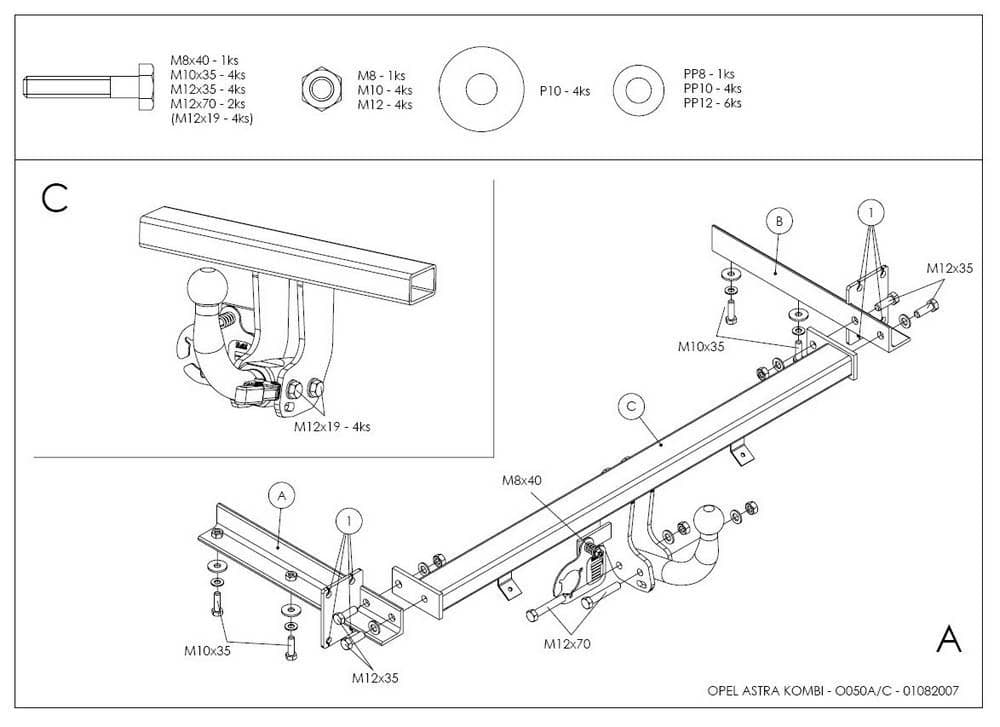 M8x40 - 1ks
M10x35 - 4ks
M12x35 - 4ks
M12x70 - 2ks
(M12x19 - 4ks)

M8 - 1ks
M10 - 4ks
M12 - 4ks

P10 - 4ks

PP8 - 1ks
PP10 - 4ks
PP12 - 6ks

C

M12x19 - 4ks

B

1

M12x35

M10x35

C

M8x40

A

1

M10x35

M12x35

M12x70

A

OPEL ASTRA KOMBI - O050A/C - 01082007