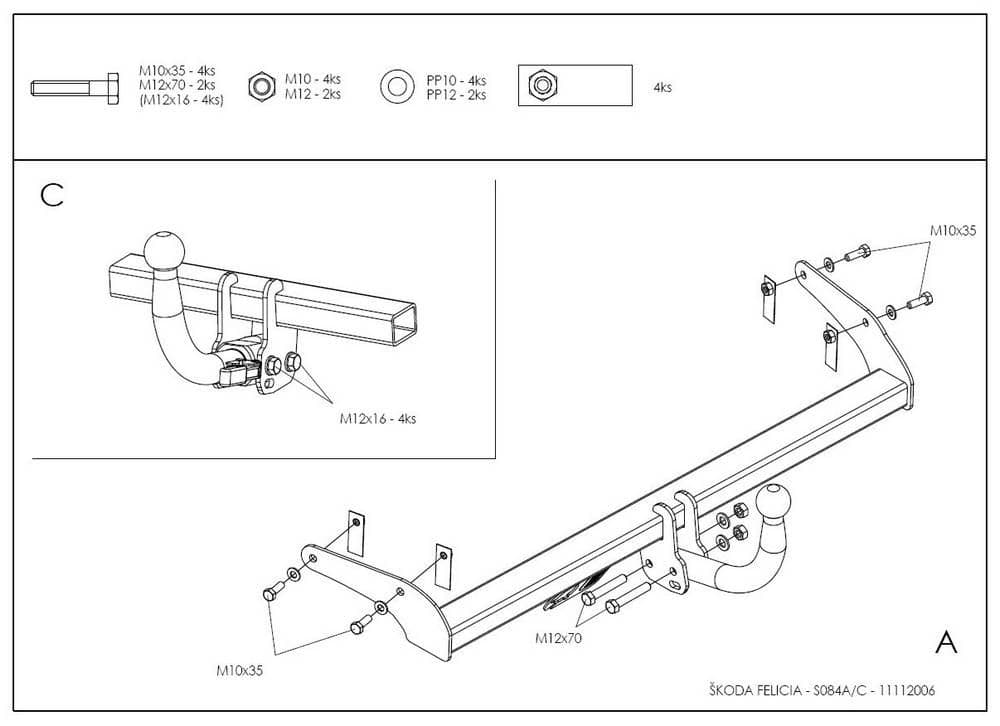 M10x35 - 4ks
M12x70 - 2ks
(M12x16 - 4ks)

M10 - 4ks
M12 - 2ks

PP10 - 4ks
PP12 - 2ks

4ks

C

M12x16 - 4ks

M10x35

M10x35

M12x70

A

ŠKODA FELICIA - S084A/C - 11112006