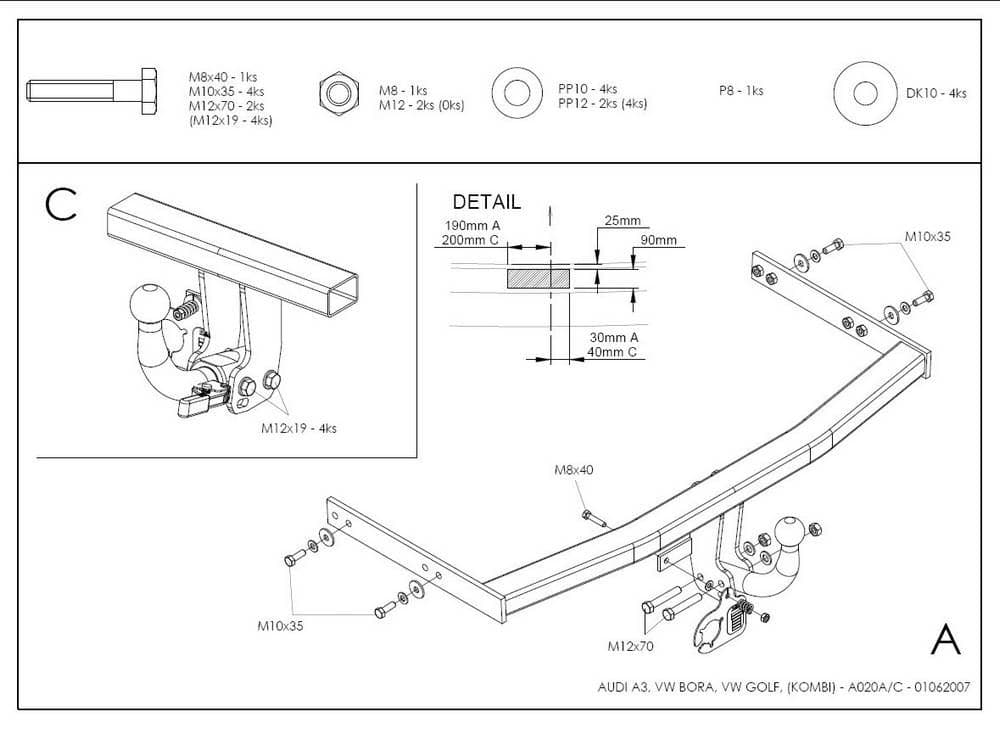 M8x40 - 1ks
M10x35 - 4ks
M12x70 - 2ks
(M12x19 - 4ks)

M8 - 1ks
M12 - 2ks (0ks)

PP10 - 4ks
PP12 - 2ks (4ks)

P8 - 1ks

DK10 - 4ks

C

M12x19 - 4ks

DETAIL

190mm A
200mm C

25mm

90mm

30mm A
40mm C

M10x35

M8x40

M10x35

M12x70

A

AUDI A3, VW BORA, VW GOLF, (KOMBI) - A020A/C - 01062007